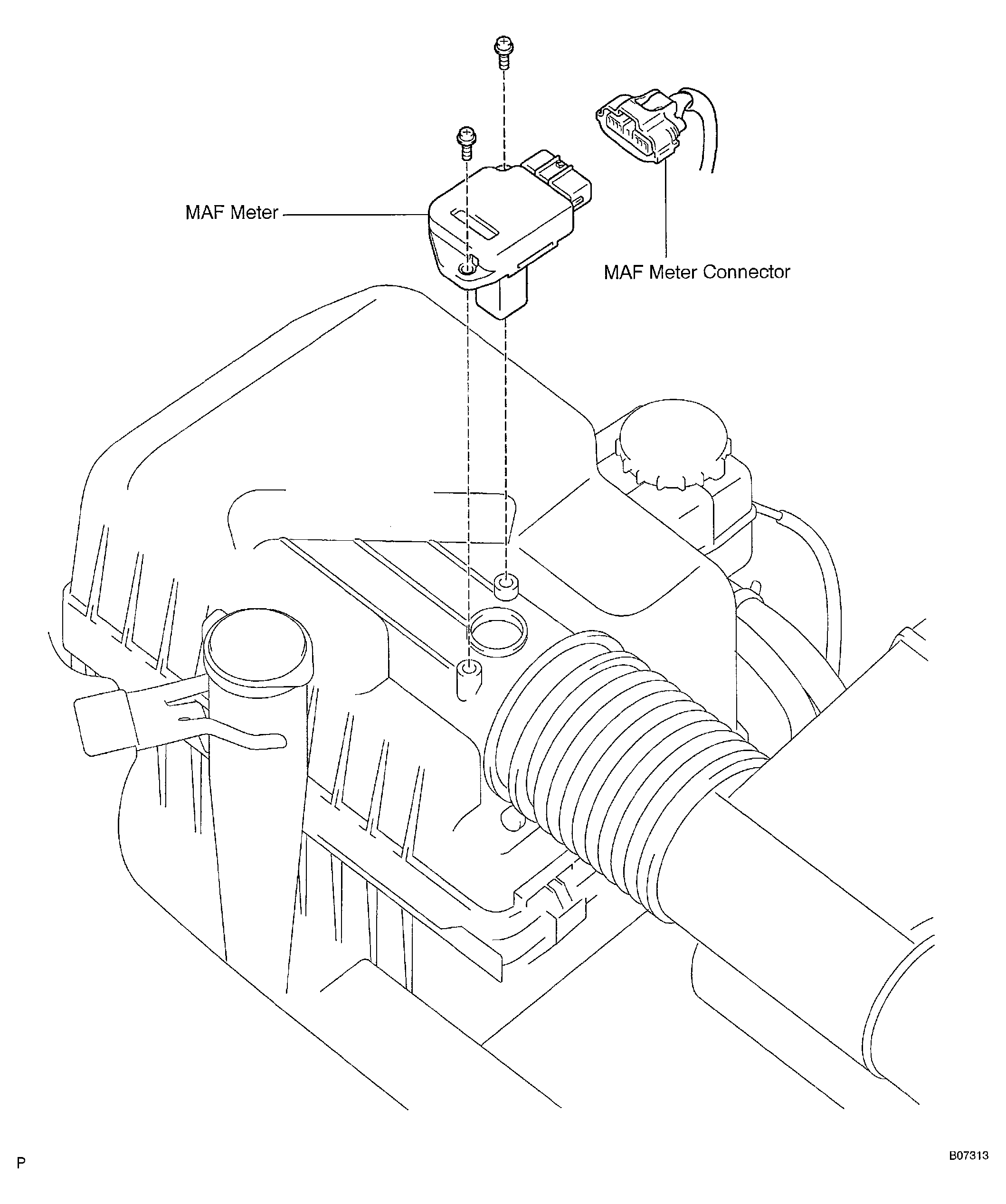 MAF Meter

MAF Meter Connector

P

B07313