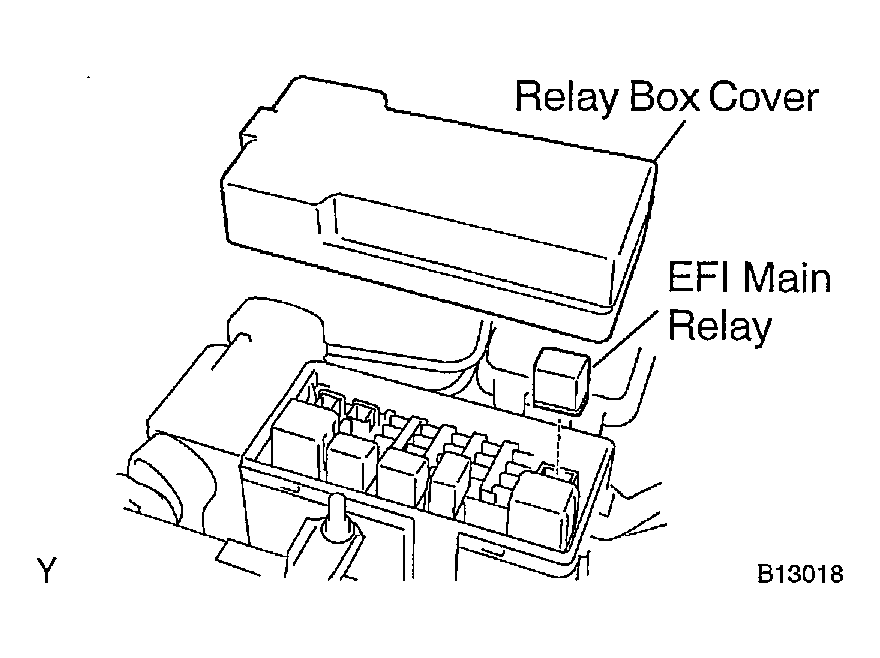 Relay Box Cover

EFI Main Relay

Y

B13018