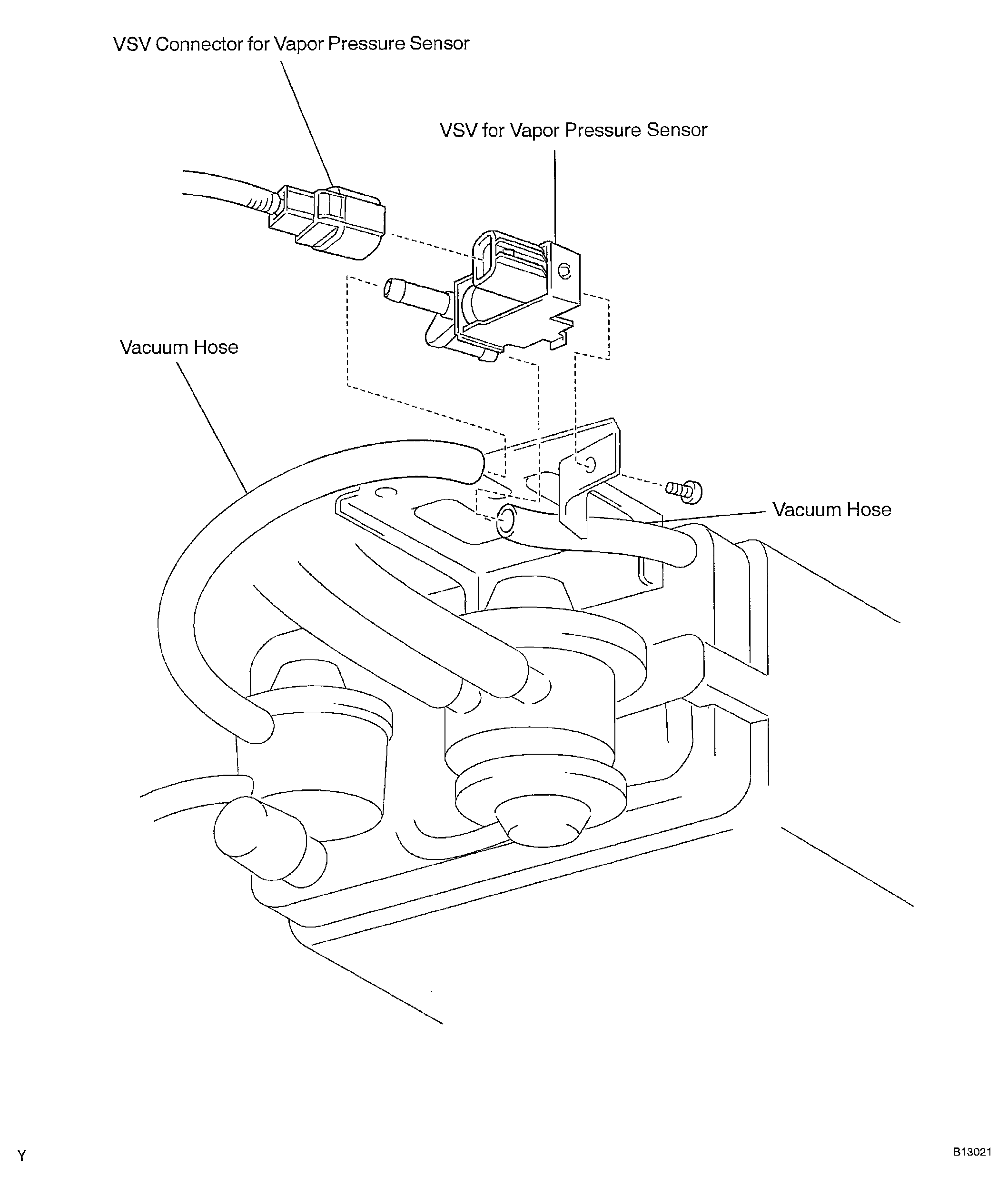 VSV Connector for Vapor Pressure Sensor

VSV for Vapor Pressure Sensor

Vacuum Hose

Vacuum Hose

Y

B13021