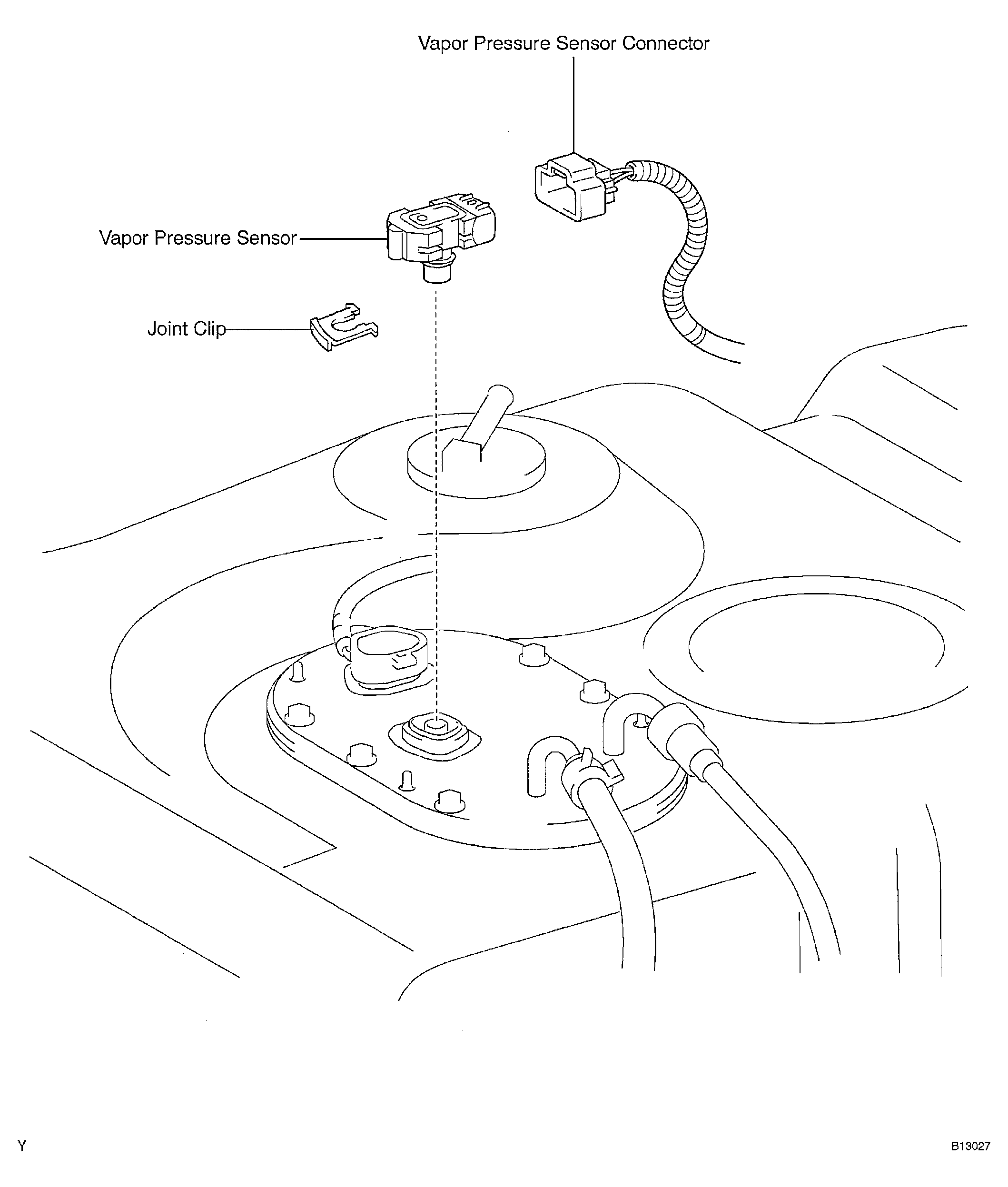 Vapor Pressure Sensor Connector

Vapor Pressure Sensor

Joint Clip

Y

B13027