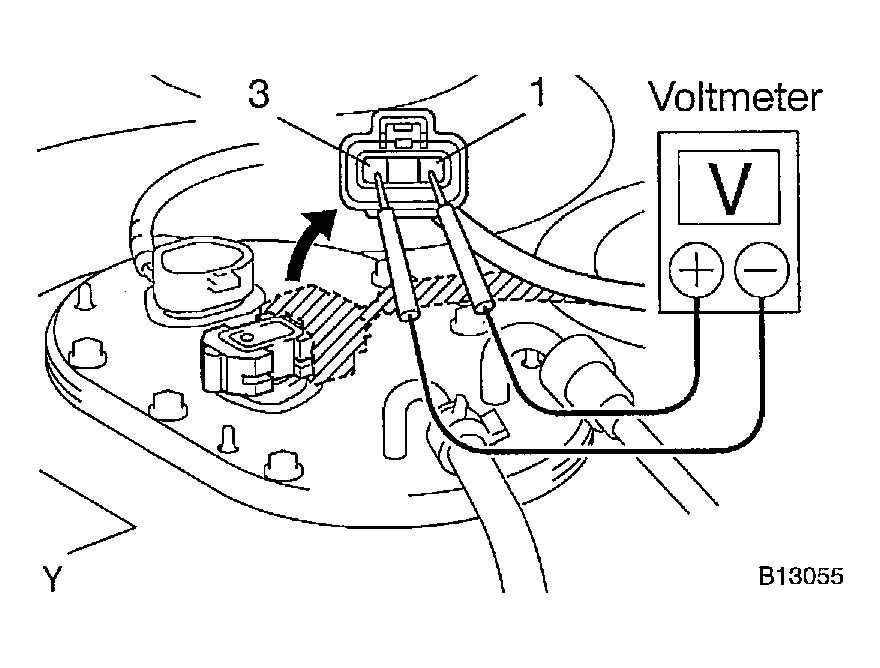 3
1
Voltmeter
V
+
−
Y
B13055