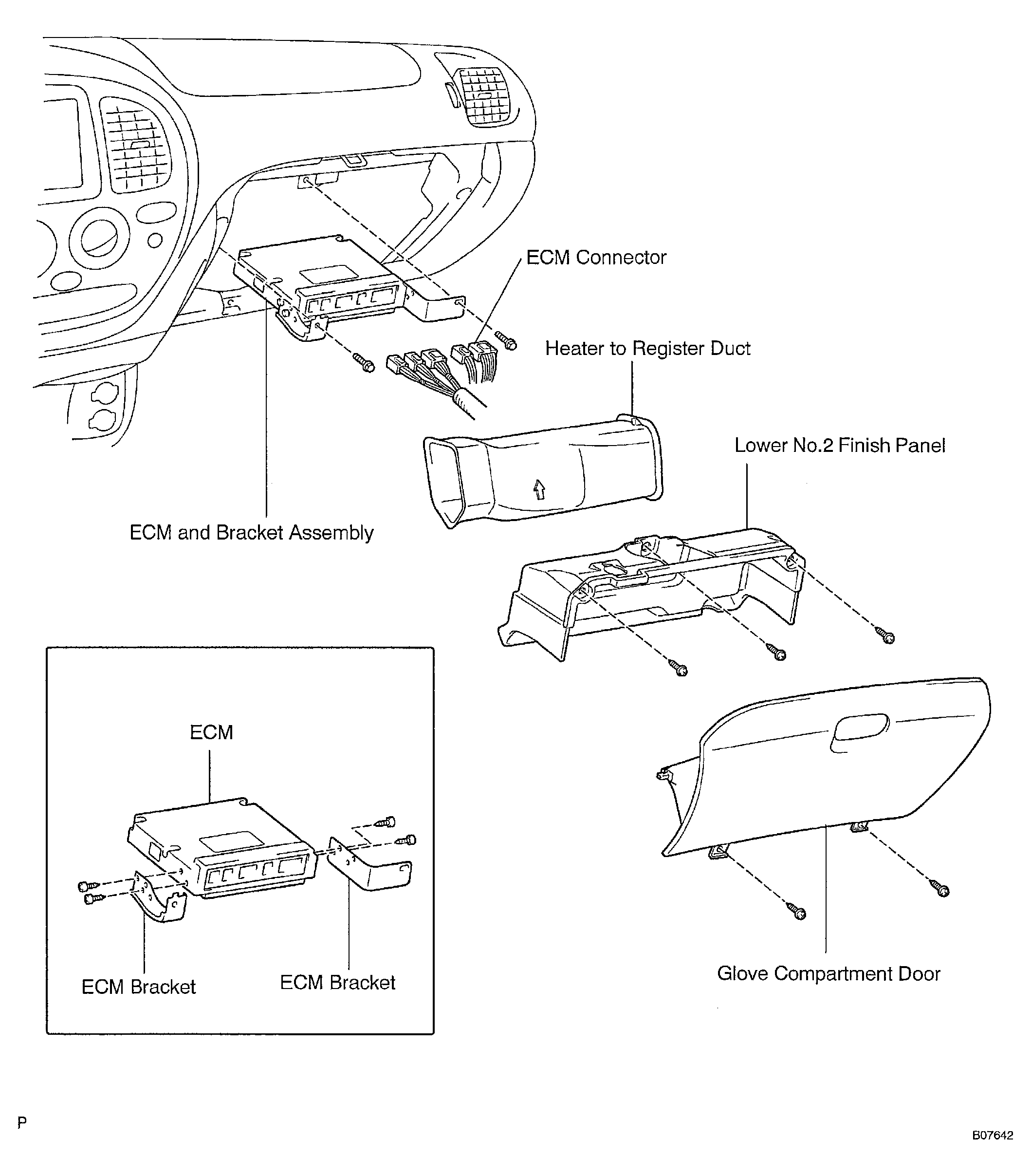 ECM Connector

Heater to Register Duct

Lower No.2 Finish Panel

ECM and Bracket Assembly

ECM

ECM Bracket

ECM Bracket

Glove Compartment Door

P

B07642