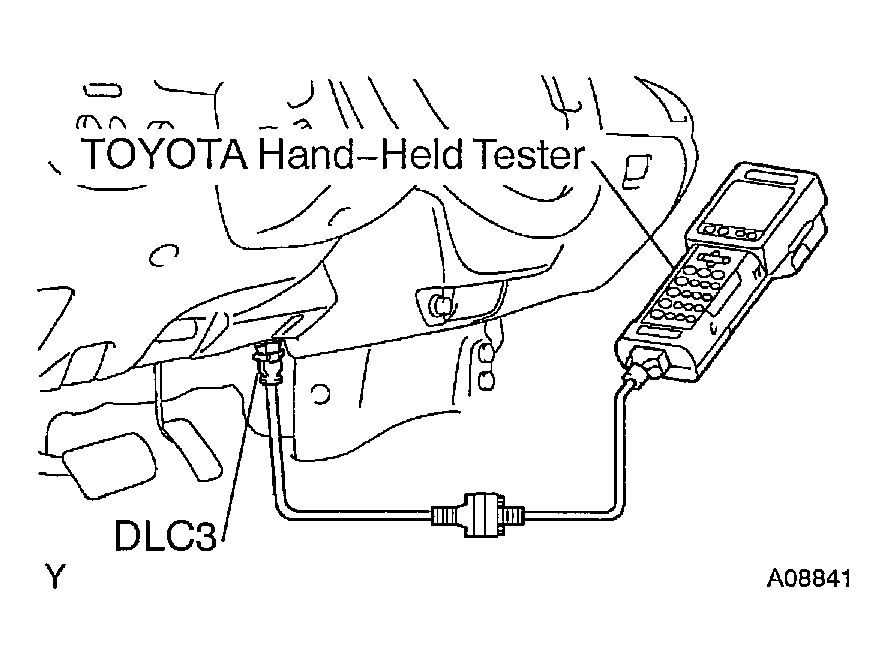 TOYOTA Hand–Held Tester

DLC3

Y

A08841