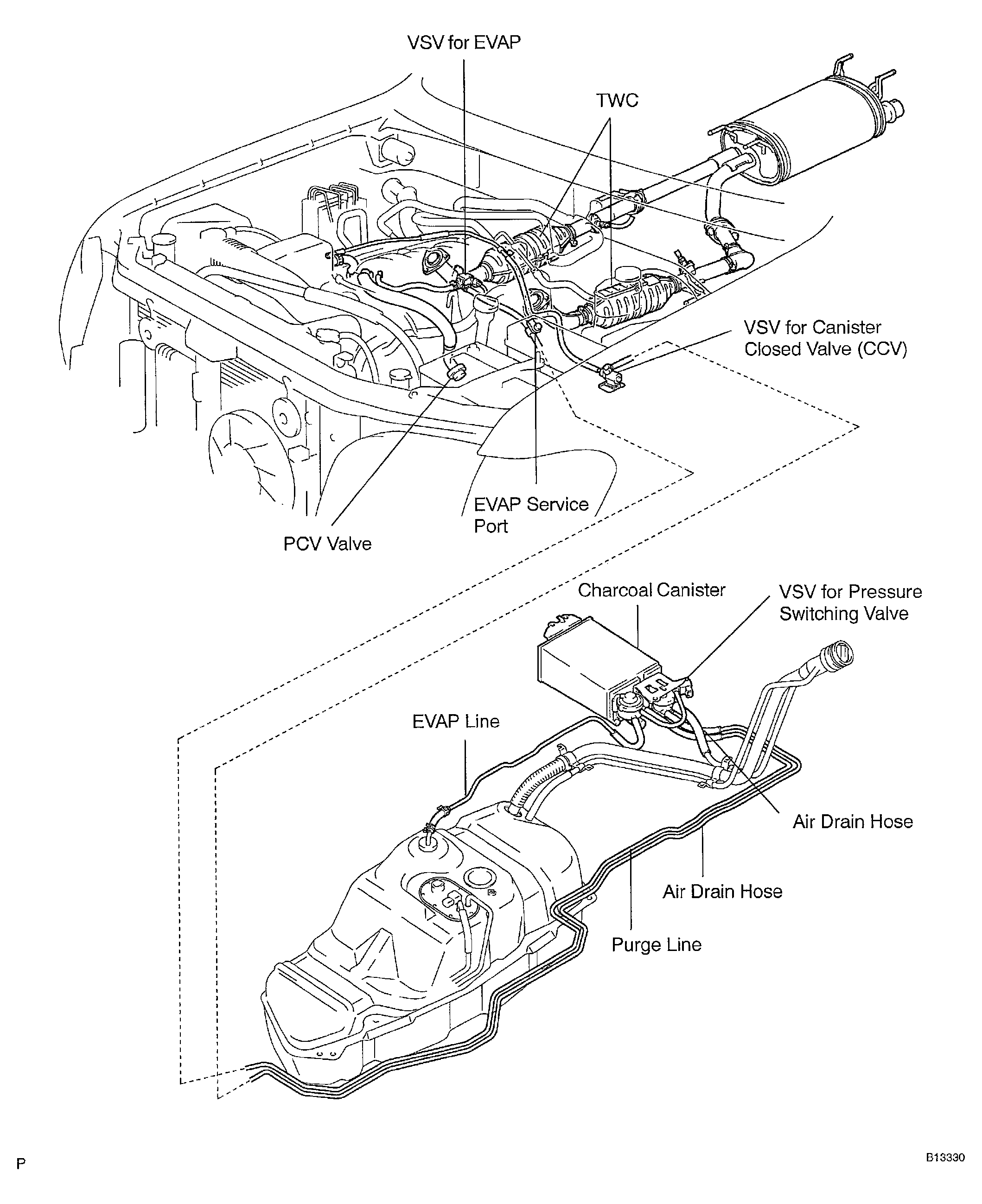 VSV for EVAP

TWC

VSV for Canister Closed Valve (CCV)

EVAP Service Port

PCV Valve

Charcoal Canister

VSV for Pressure Switching Valve

EVAP Line

Air Drain Hose

Air Drain Hose

Purge Line

P

B13330