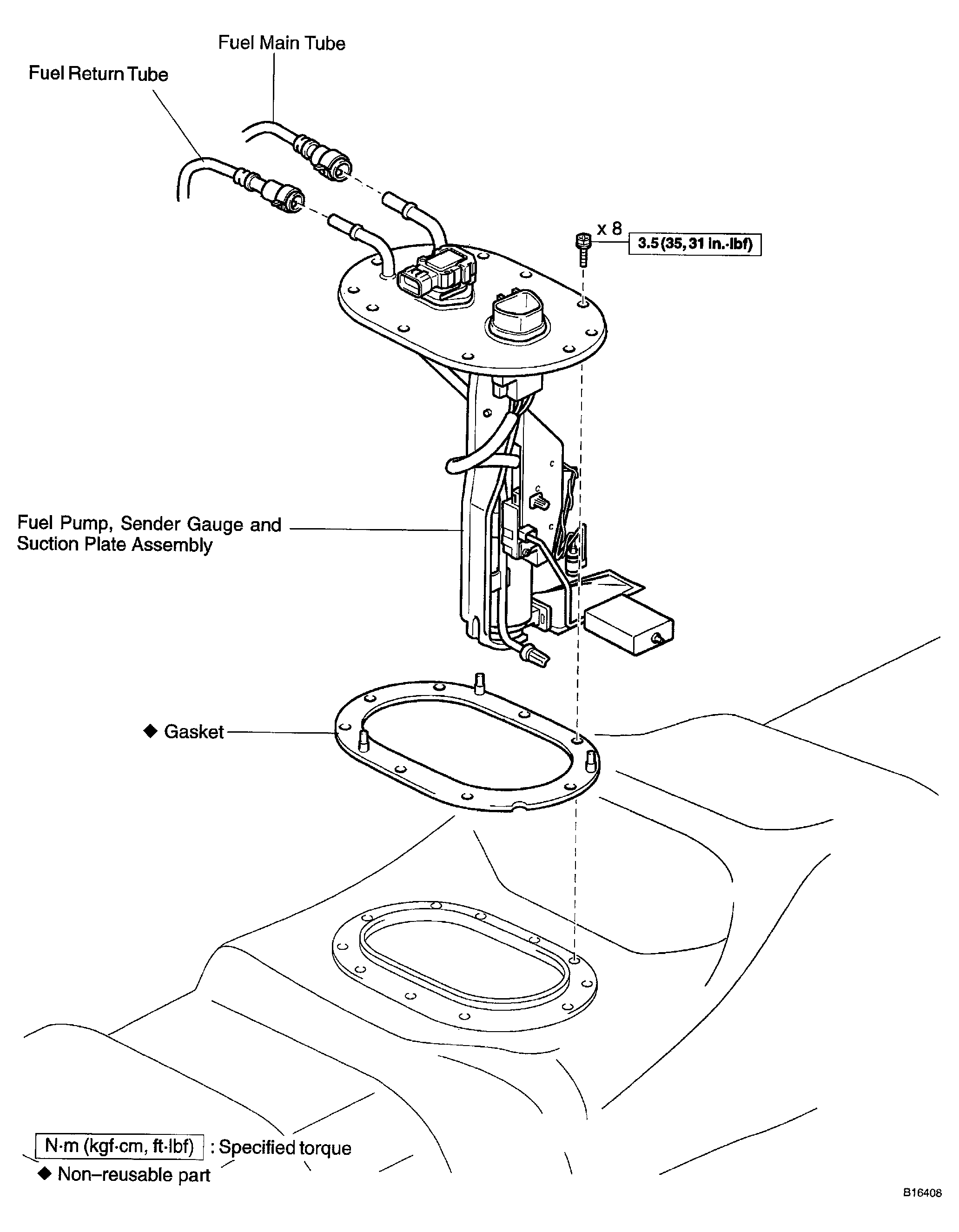 Fuel Main Tube

Fuel Return Tube

x 8

3.5 (35, 31 in.·lbf)

Fuel Pump, Sender Gauge and Suction Plate Assembly

◆ Gasket

N·m (kgf·cm, ft·lbf) : Specified torque

◆ Non–reusable part

B16408