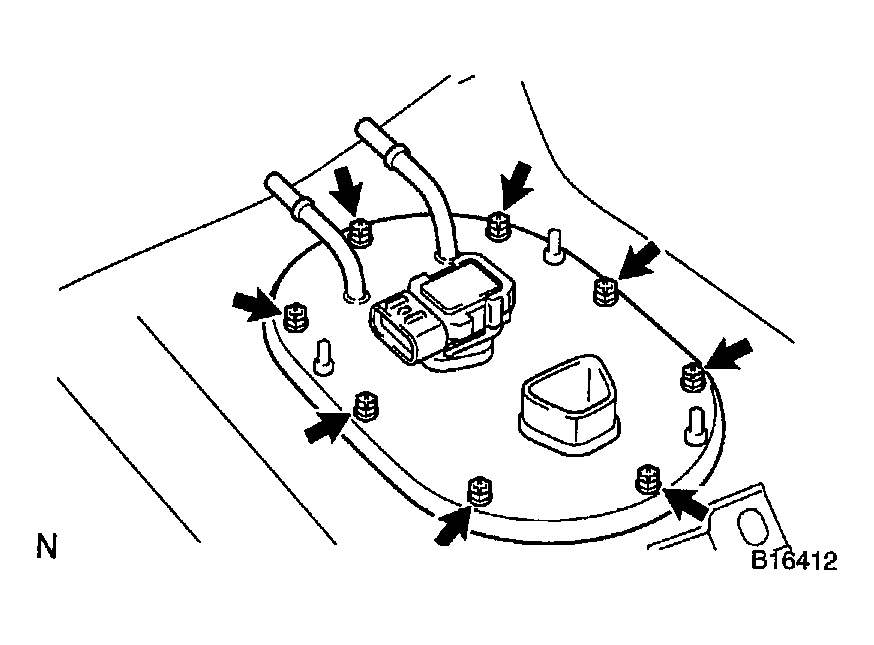 N

B16412