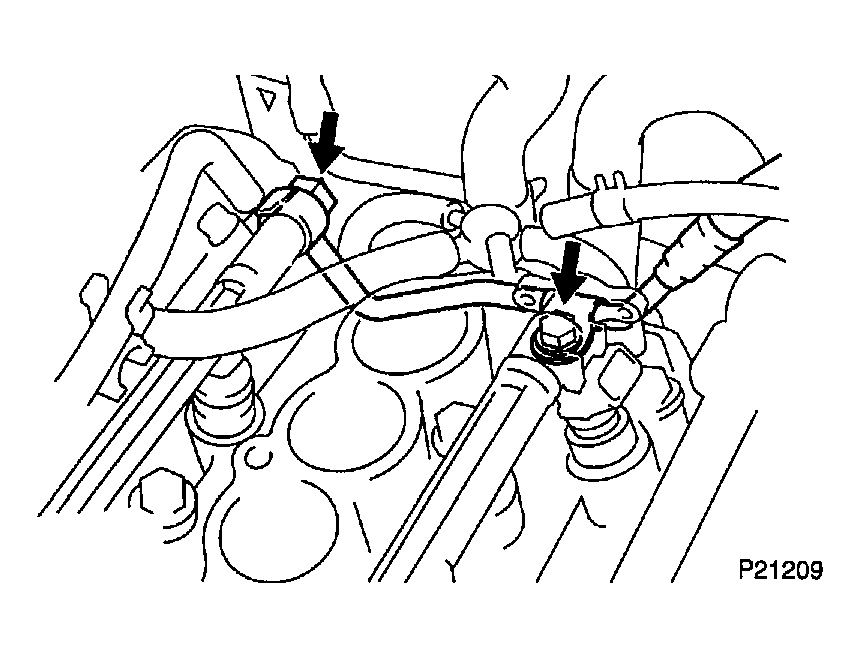 P21209