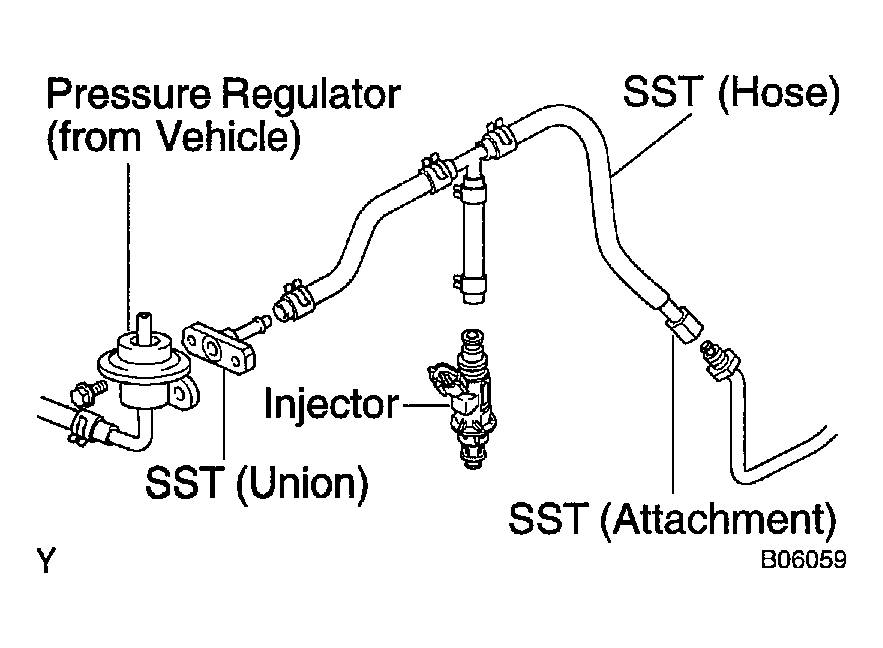 Pressure Regulator
(from Vehicle)

SST (Hose)

Injector

SST (Union)

SST (Attachment)

Y

B06059