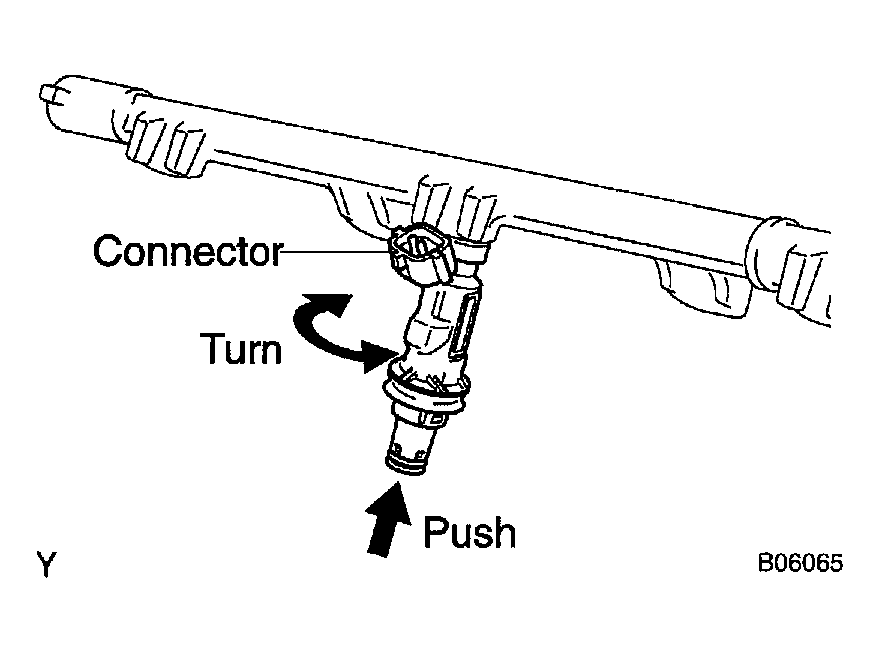 Connector

Turn

Push

Y

B06065