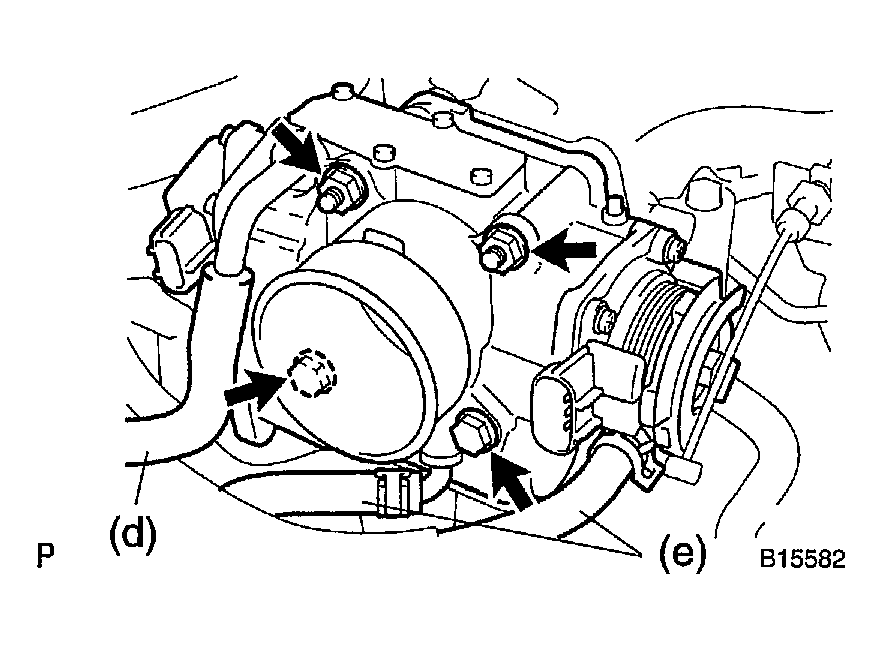 P
(d)
(e)
B15582