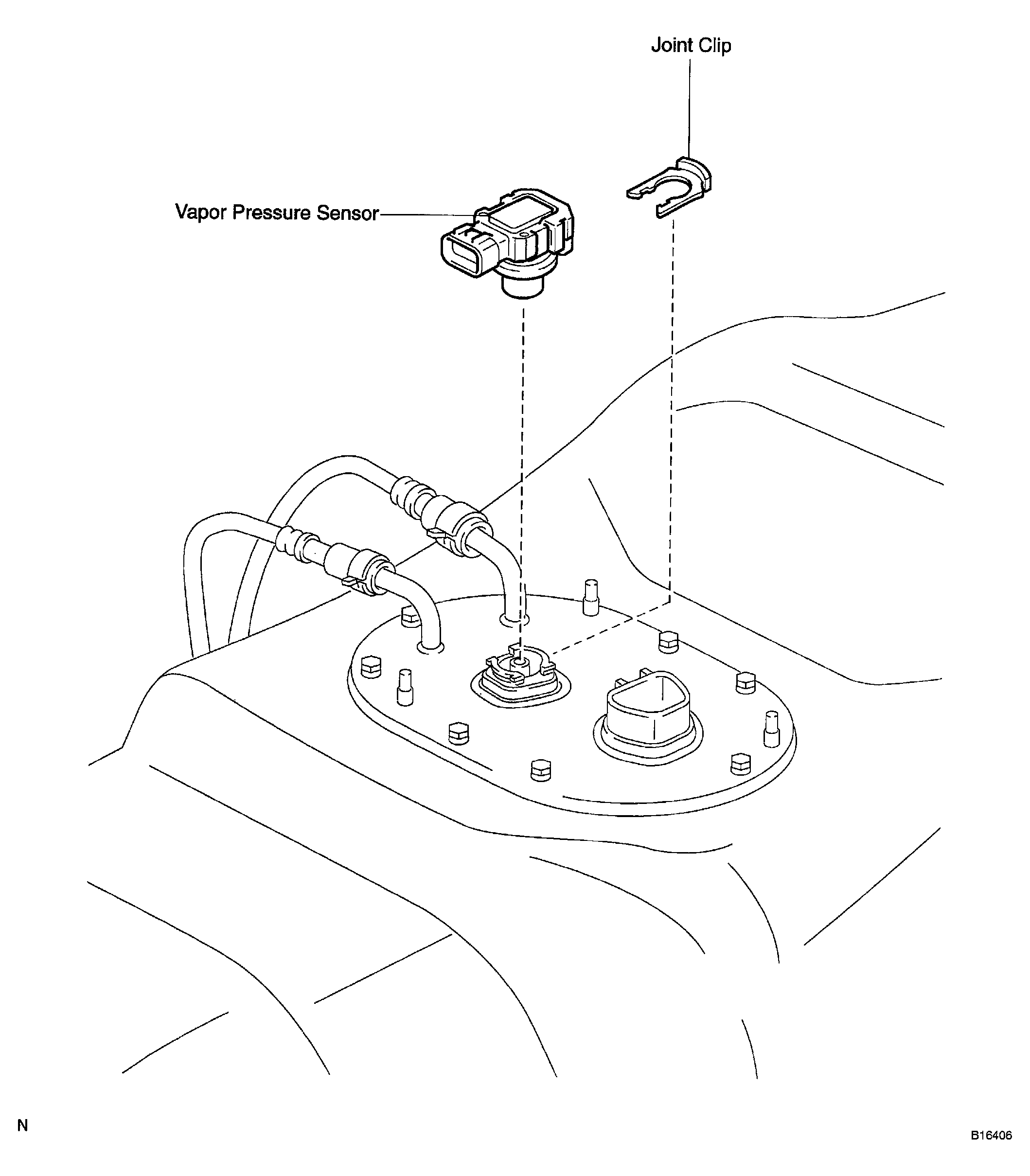 Joint Clip

Vapor Pressure Sensor

N

B16406