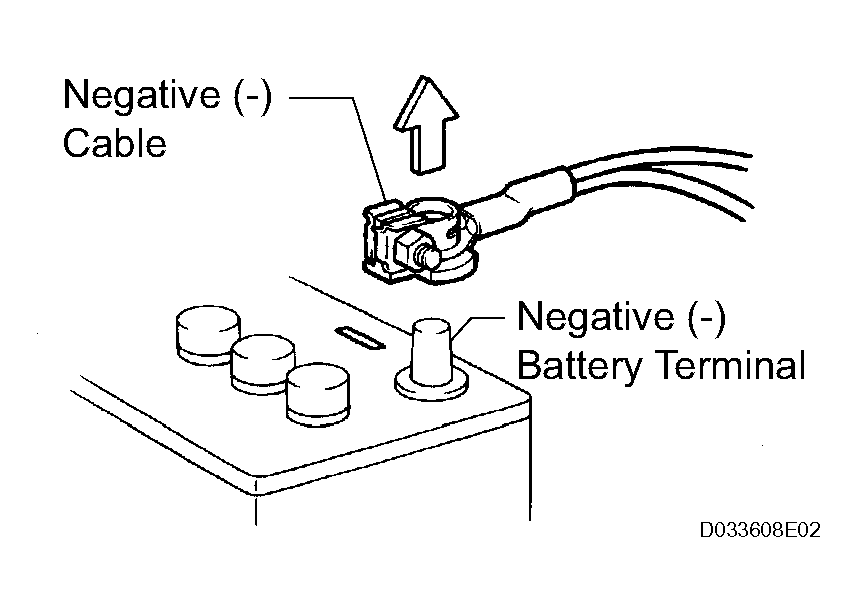 Negative (-)
Cable

Negative (-)
Battery Terminal

D033608E02