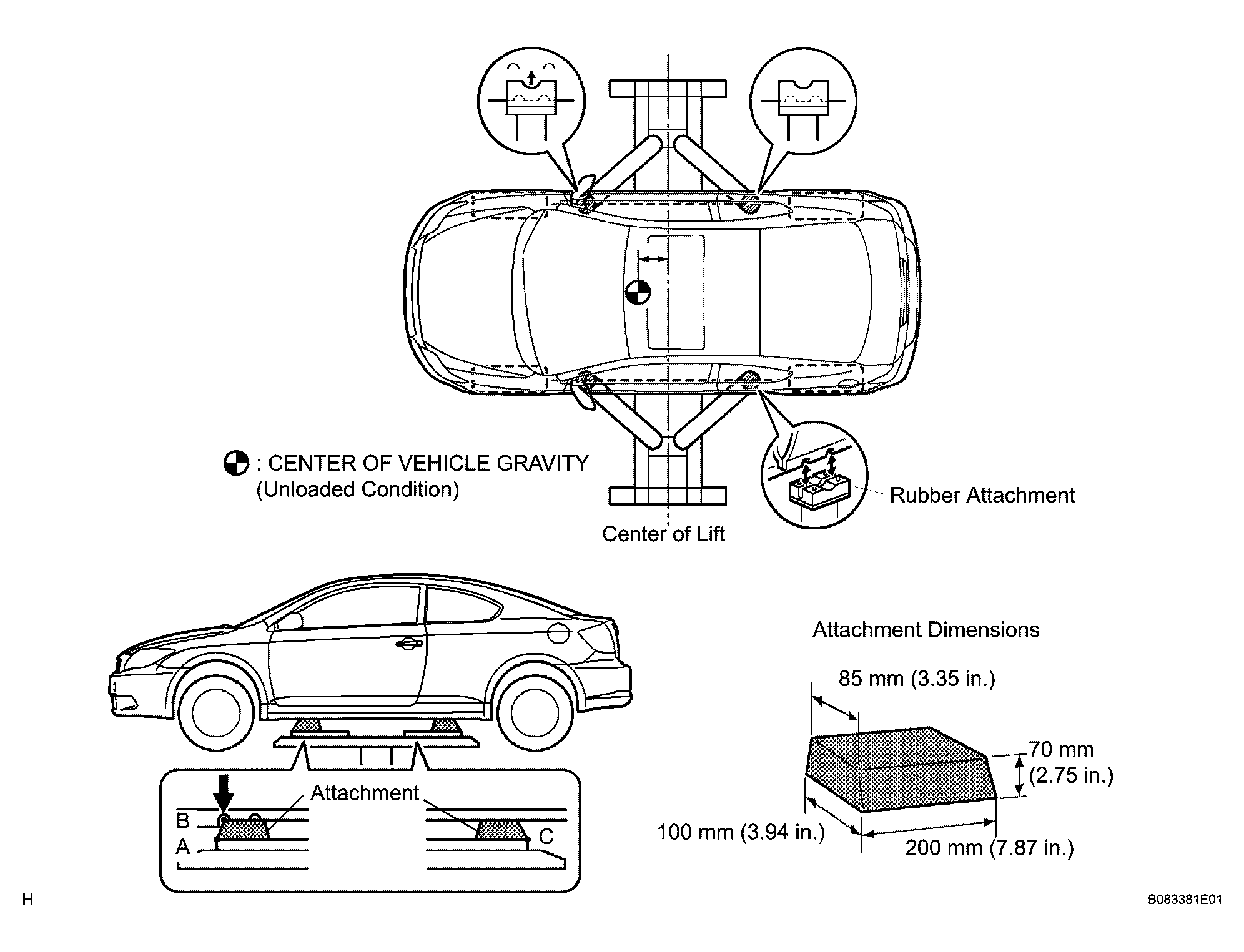 : CENTER OF VEHICLE GRAVITY
(Unloaded Condition)

Rubber Attachment

Center of Lift

Attachment Dimensions

85 mm (3.35 in.)

70 mm
(2.75 in.)

100 mm (3.94 in.)

200 mm (7.87 in.)

Attachment

B

A

C

H

B083381E01