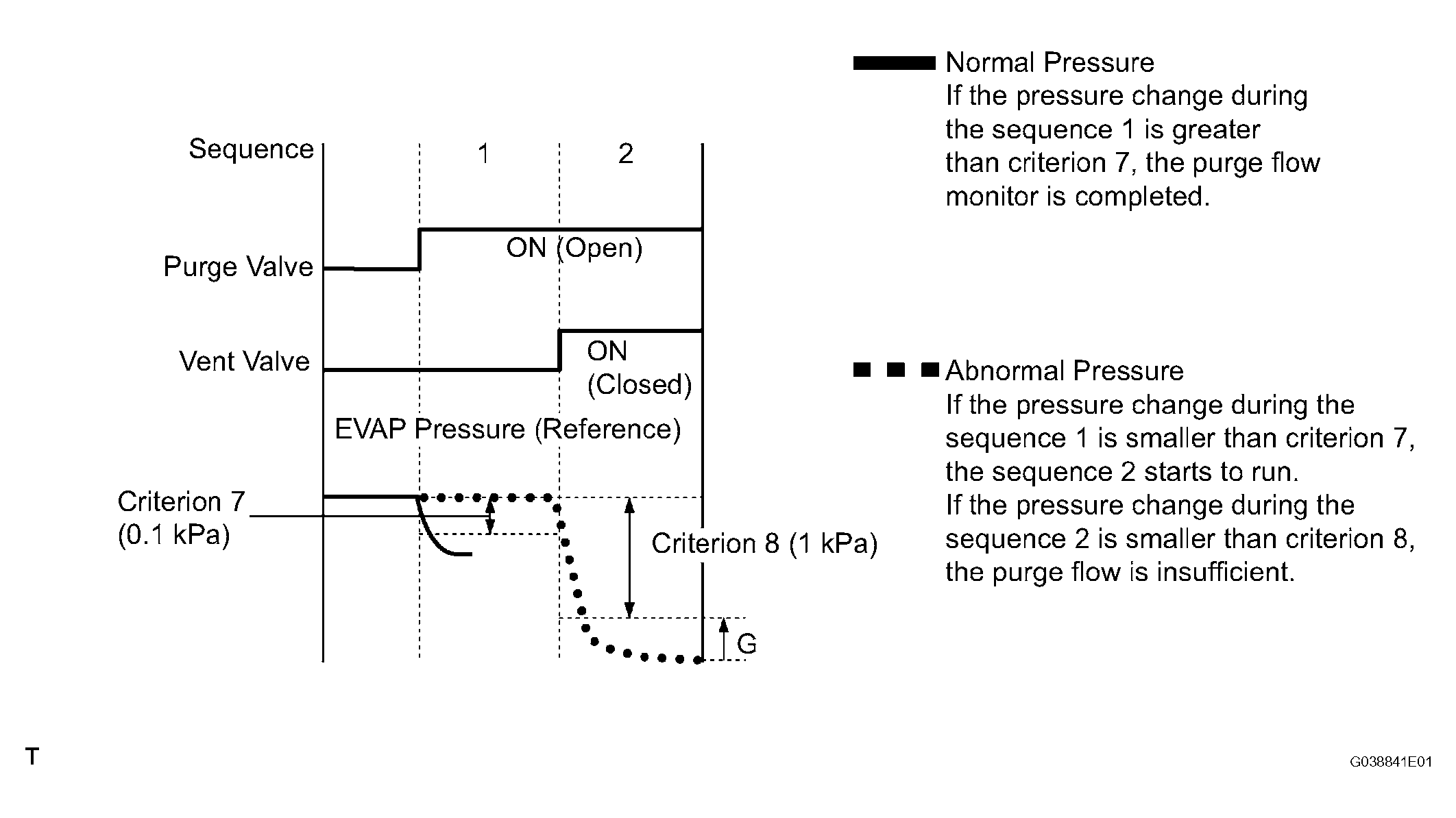 Sequence
1
2
Purge Valve
ON (Open)
Vent Valve
ON (Closed)
EVAP Pressure (Reference)
Criterion 7 (0.1 kPa)
Criterion 8 (1 kPa)
G

Normal Pressure
If the pressure change during the sequence 1 is greater than criterion 7, the purge flow monitor is completed.

Abnormal Pressure
If the pressure change during the sequence 1 is smaller than criterion 7, the sequence 2 starts to run.
If the pressure change during the sequence 2 is smaller than criterion 8, the purge flow is insufficient.

T

G038841E01