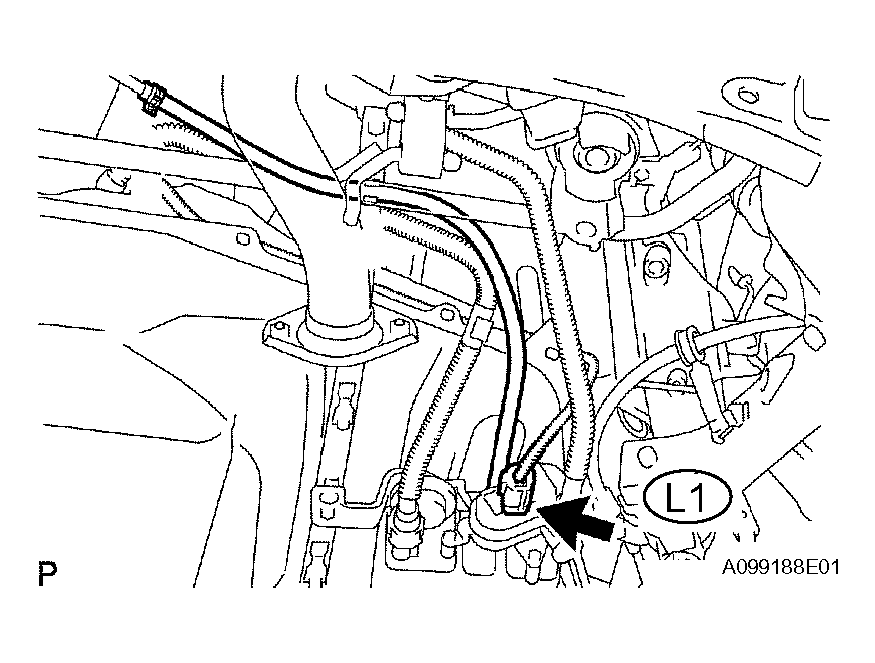 L1

P

A099188E01