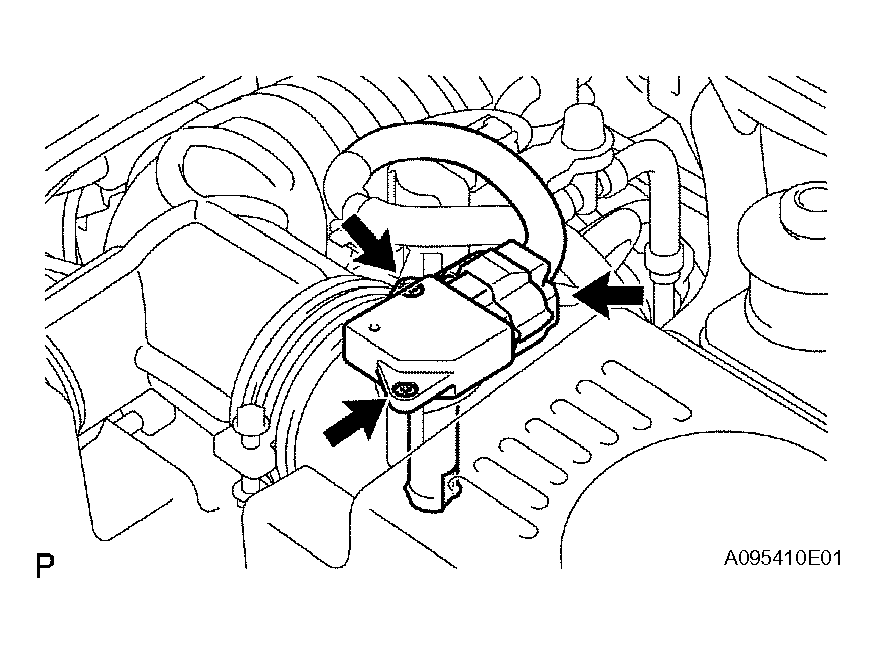 P

A095410E01