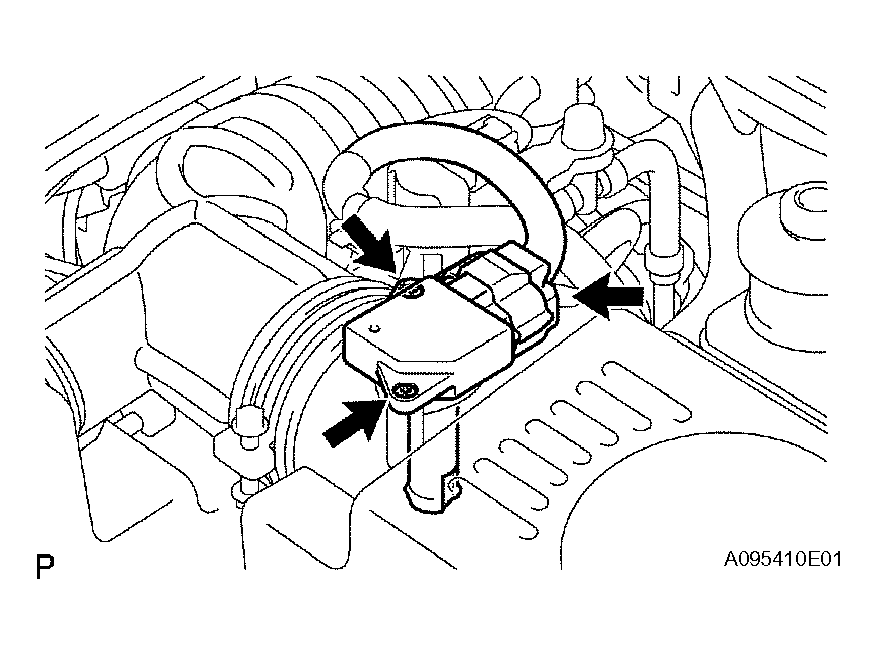 P

A095410E01