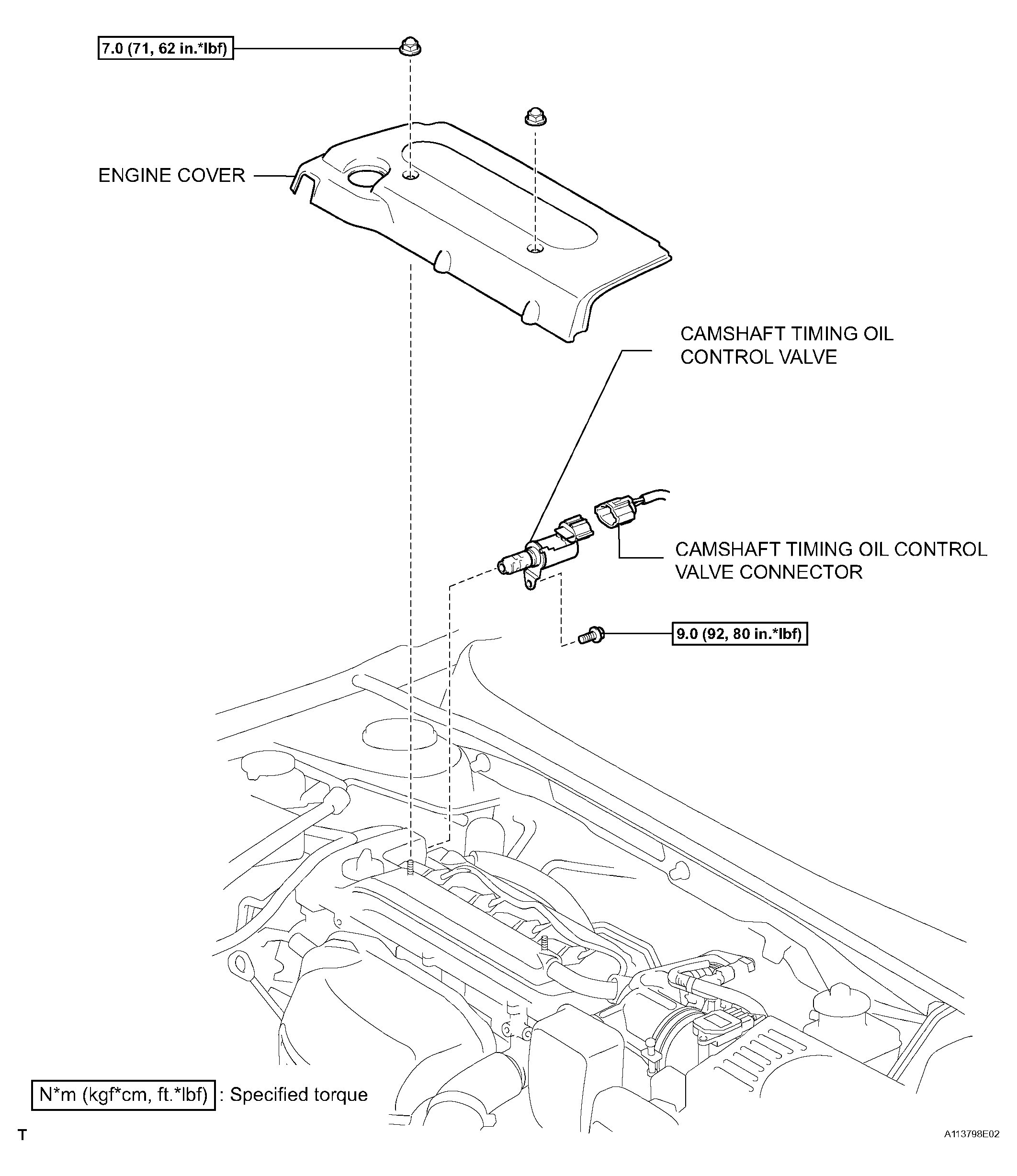 7.0 (71, 62 in.*lbf)

ENGINE COVER

CAMSHAFT TIMING OIL CONTROL VALVE

CAMSHAFT TIMING OIL CONTROL VALVE CONNECTOR

9.0 (92, 80 in.*lbf)

N*m (kgf*cm, ft.*lbf) : Specified torque

T

A113798E02