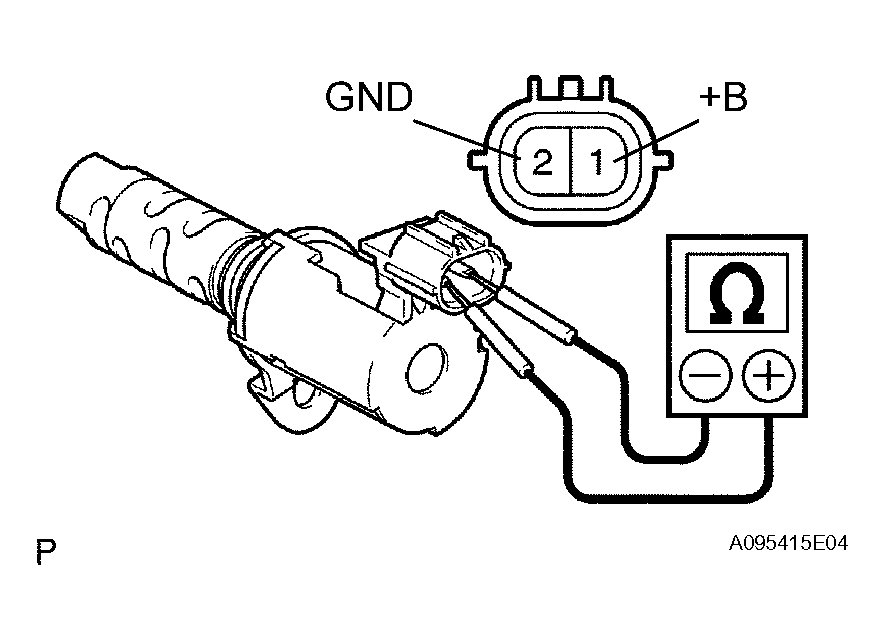 GND
+B
2
1
Ω
−
+
P
A095415E04