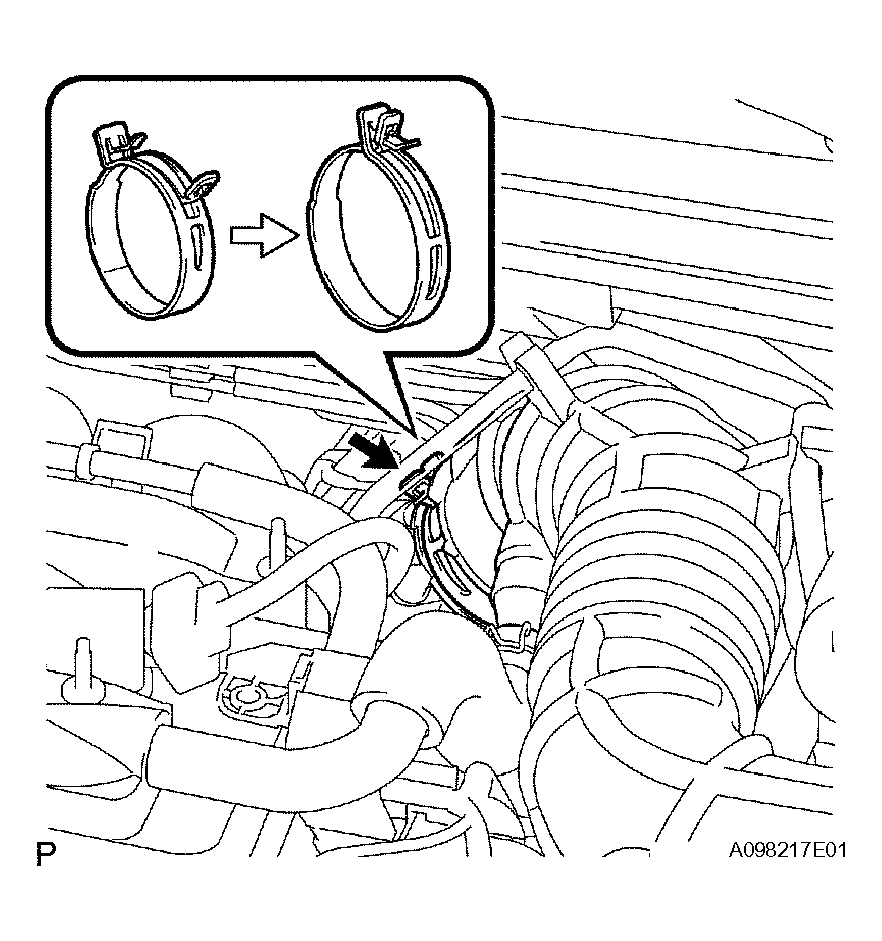 P

A098217E01