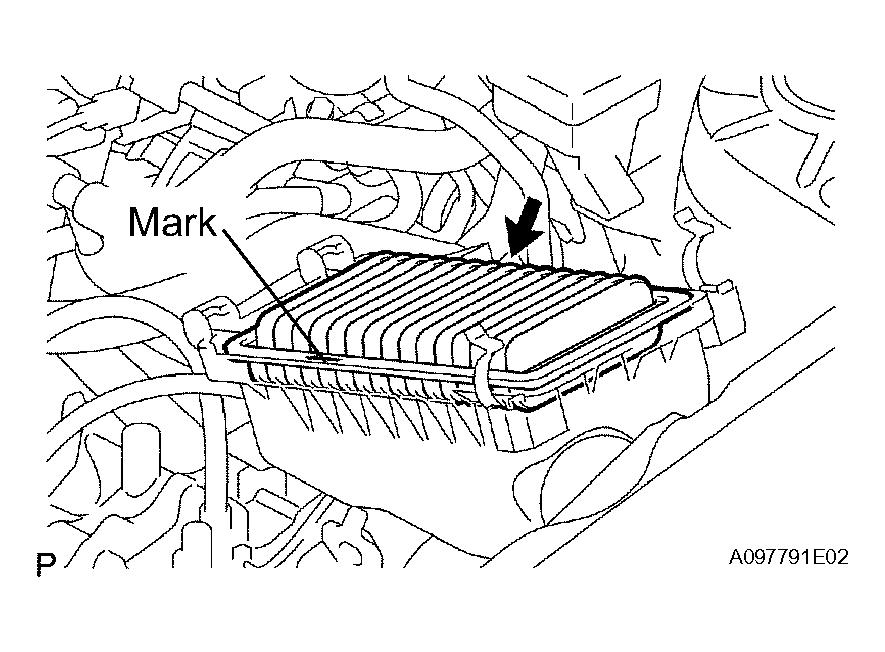 Mark

P

A097791E02