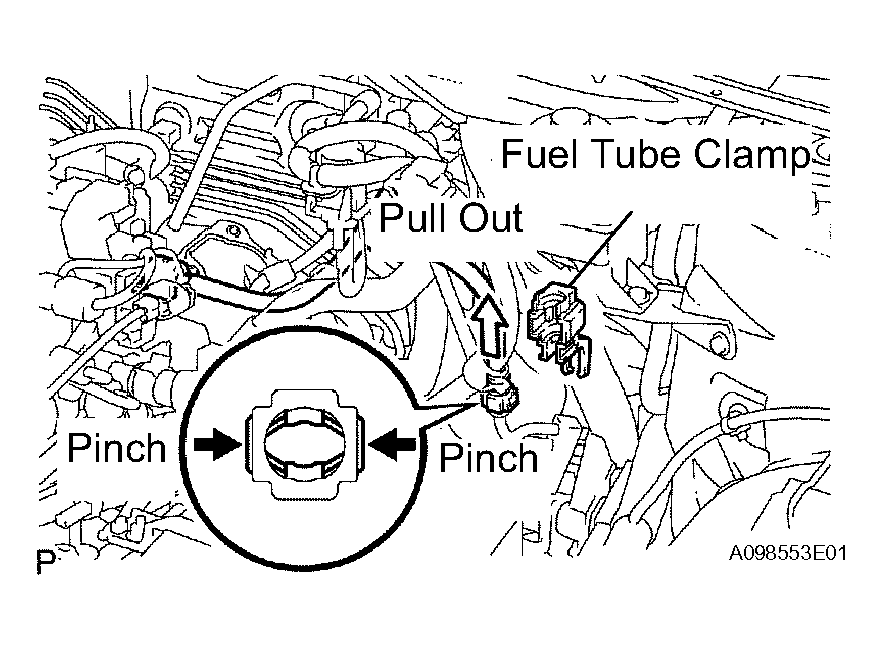 Fuel Tube Clamp

Pull Out

Pinch

Pinch

P

A098553E01