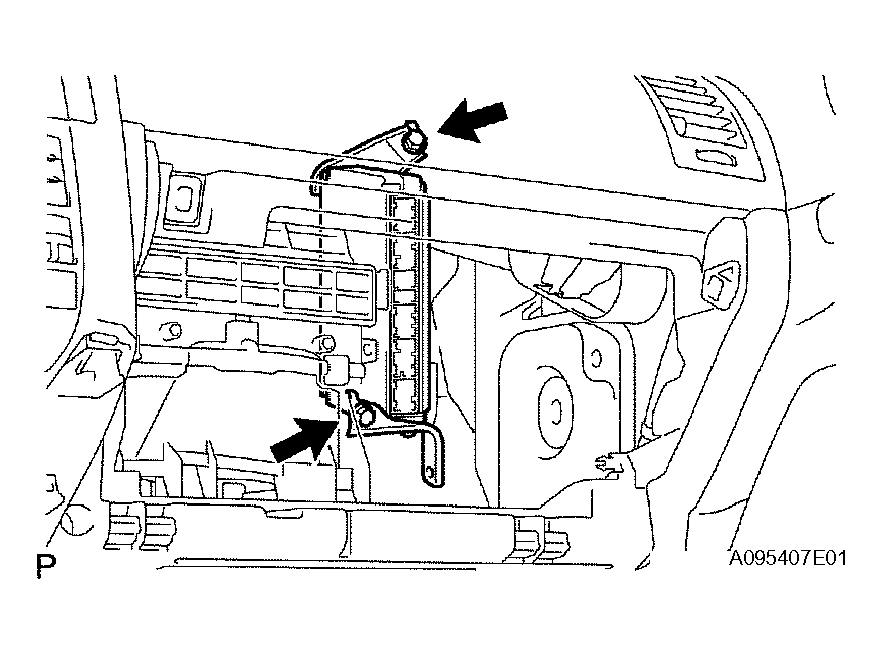 P

A095407E01