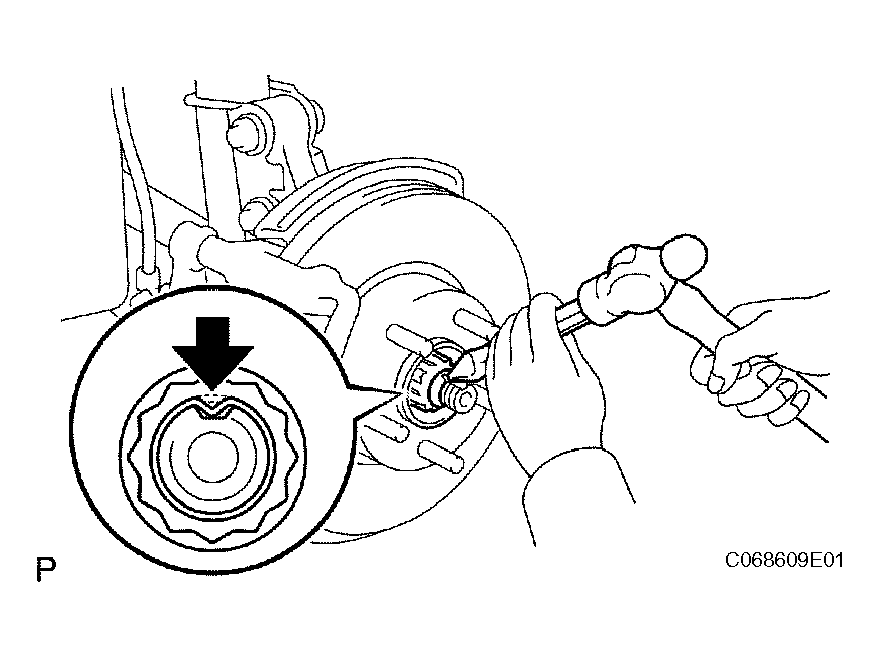 P

C068609E01