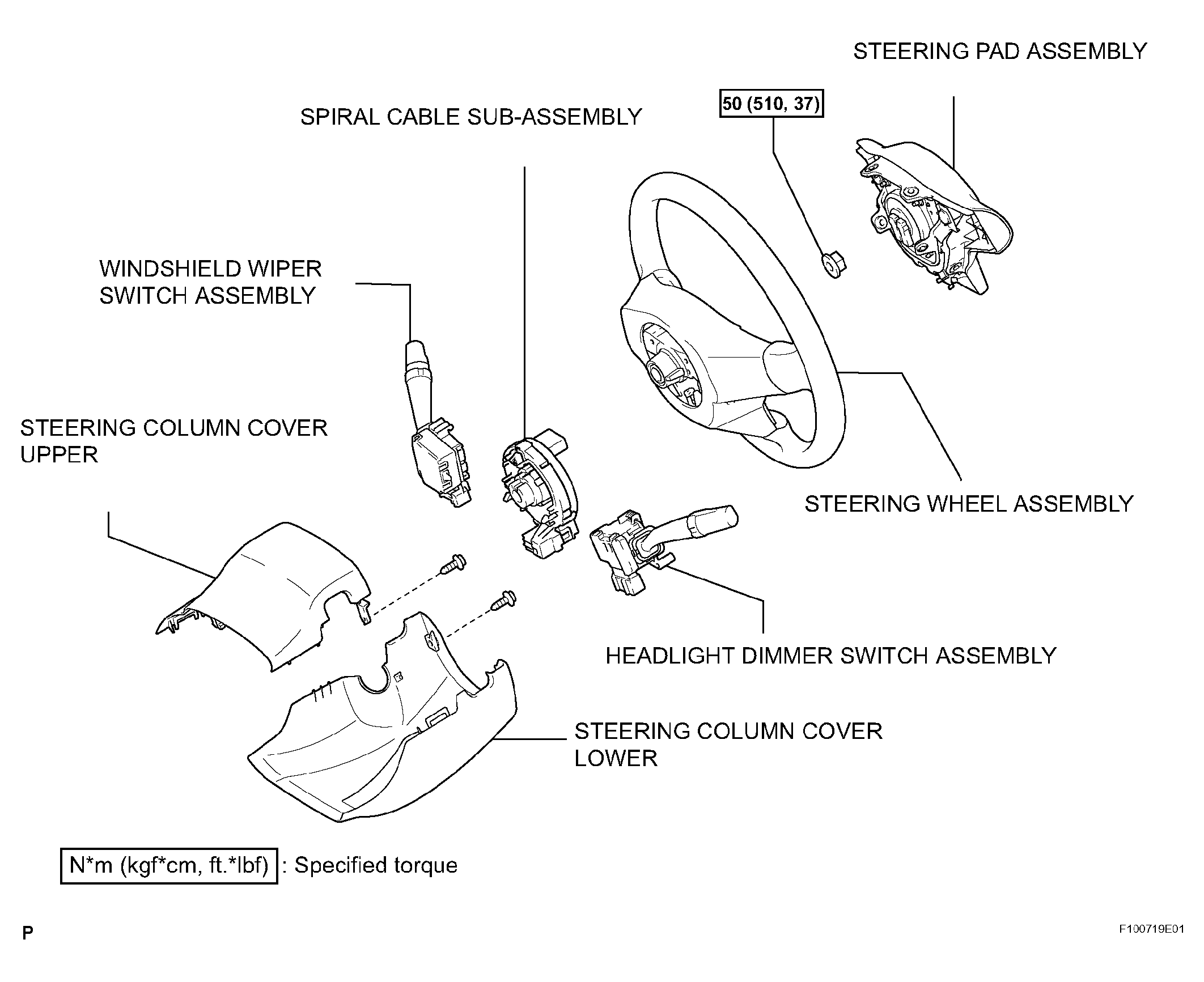 STEERING PAD ASSEMBLY

50 (510, 37)

SPIRAL CABLE SUB-ASSEMBLY

WINDSHIELD WIPER SWITCH ASSEMBLY

STEERING COLUMN COVER UPPER

STEERING WHEEL ASSEMBLY

HEADLIGHT DIMMER SWITCH ASSEMBLY

STEERING COLUMN COVER LOWER

N*m (kgf*cm, ft.*lbf) : Specified torque

P

F100719E01