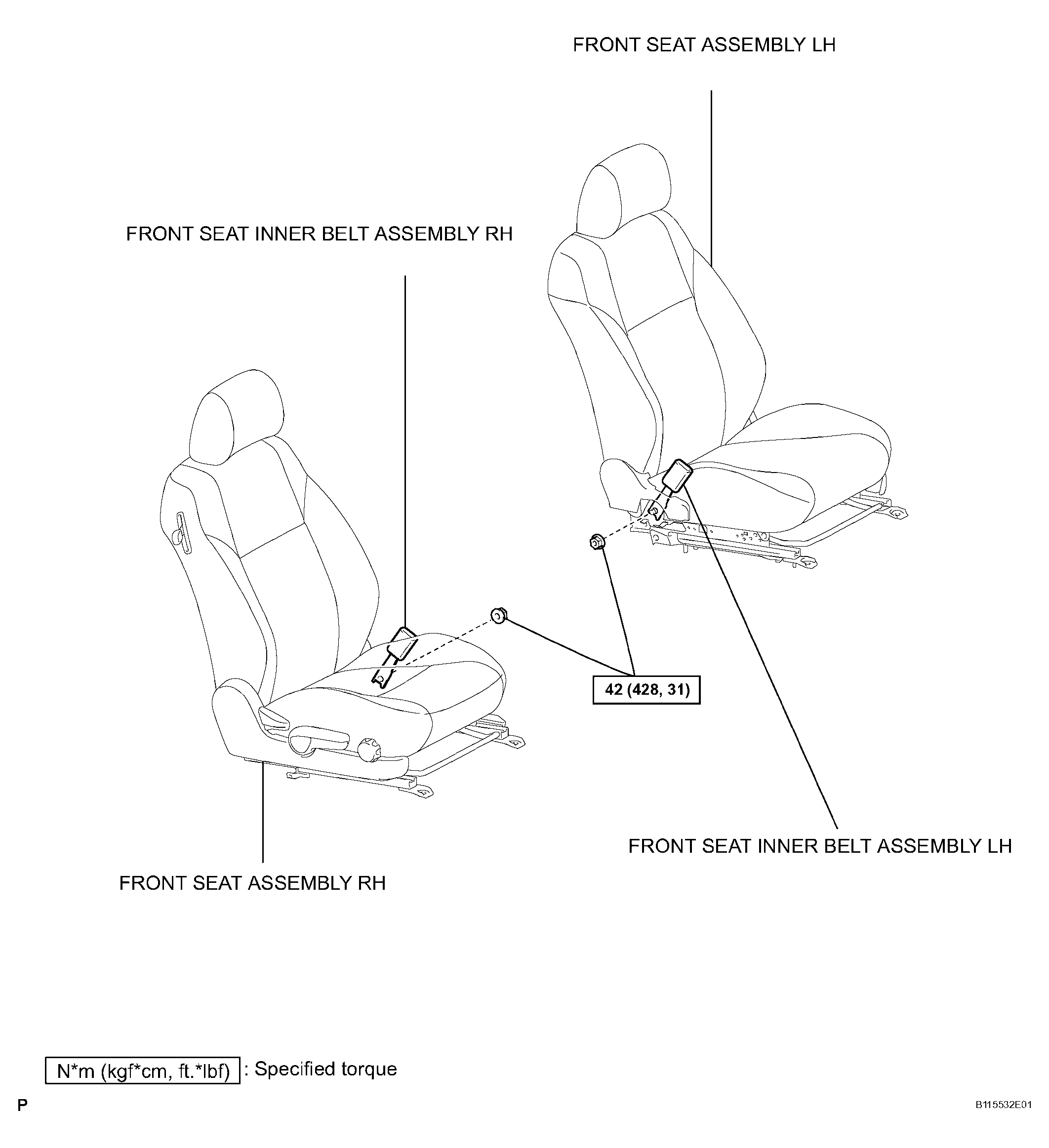 FRONT SEAT ASSEMBLY LH

FRONT SEAT INNER BELT ASSEMBLY RH

42 (428, 31)

FRONT SEAT INNER BELT ASSEMBLY LH

FRONT SEAT ASSEMBLY RH

N*m (kgf*cm, ft.*lbf) : Specified torque

P

B115532E01