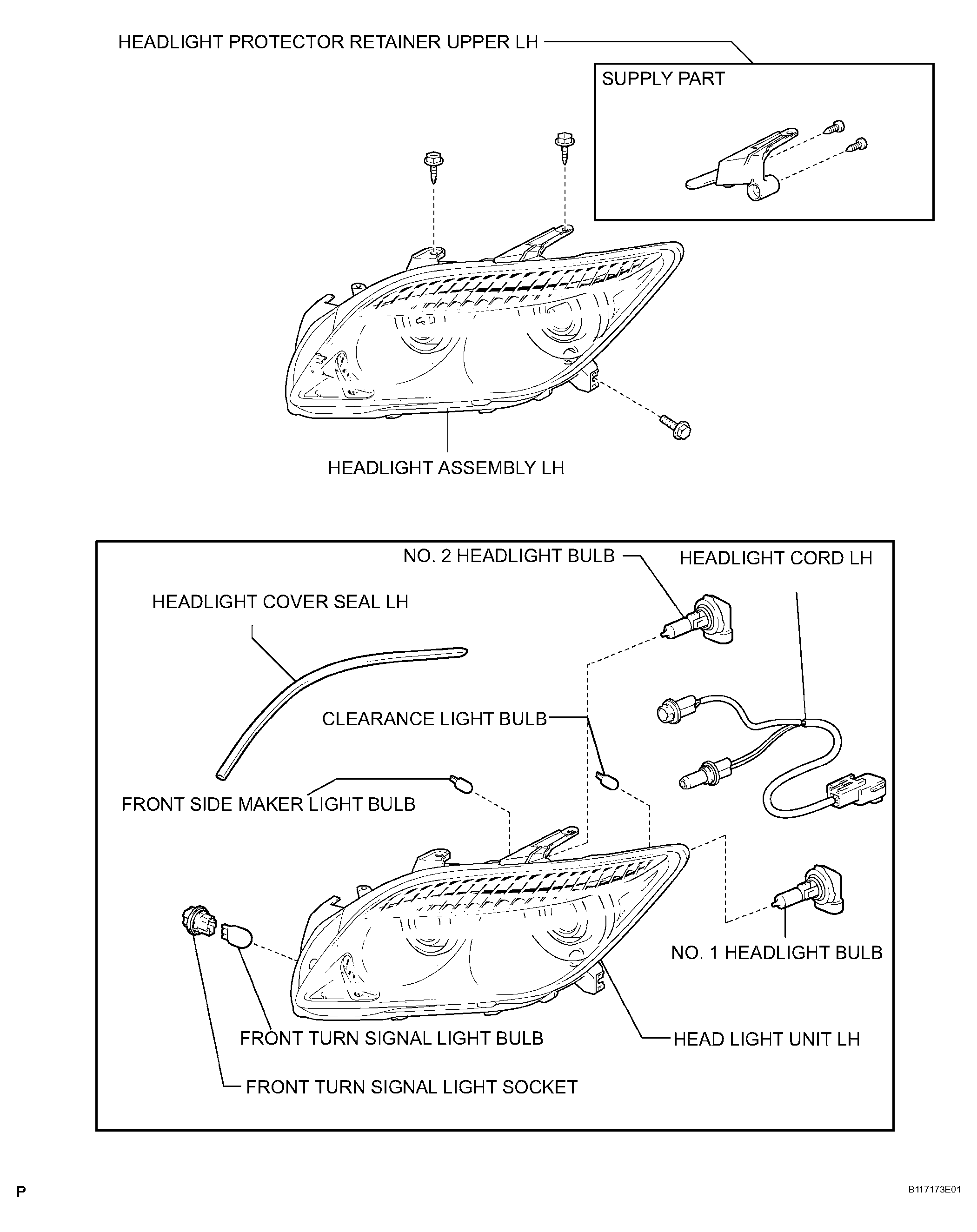 HEADLIGHT PROTECTOR RETAINER UPPER LH

SUPPLY PART

HEADLIGHT ASSEMBLY LH

NO. 2 HEADLIGHT BULB

HEADLIGHT CORD LH

HEADLIGHT COVER SEAL LH

CLEARANCE LIGHT BULB

FRONT SIDE MAKER LIGHT BULB

NO. 1 HEADLIGHT BULB

FRONT TURN SIGNAL LIGHT BULB

HEAD LIGHT UNIT LH

FRONT TURN SIGNAL LIGHT SOCKET

P

B117173E01