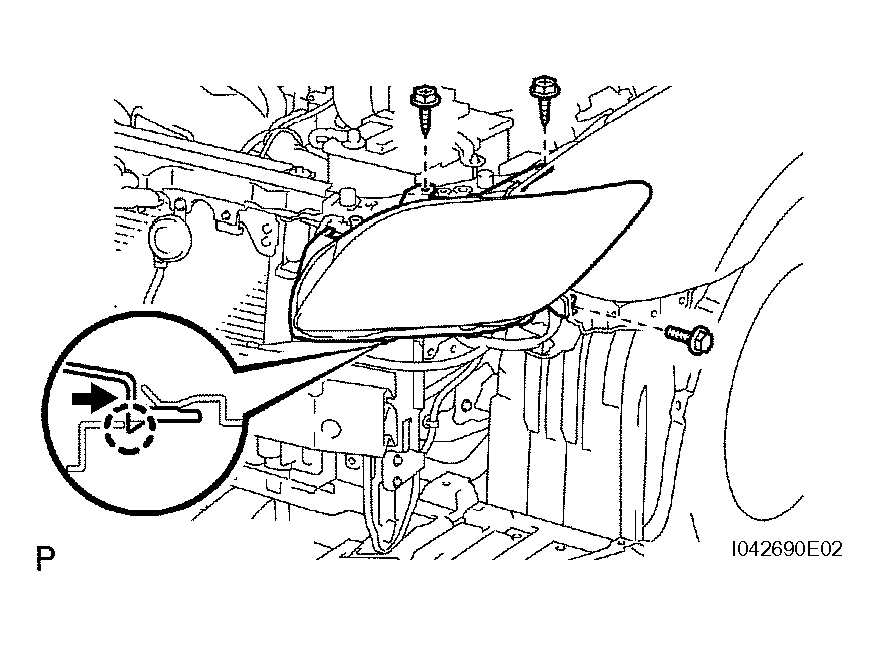 P

I042690E02