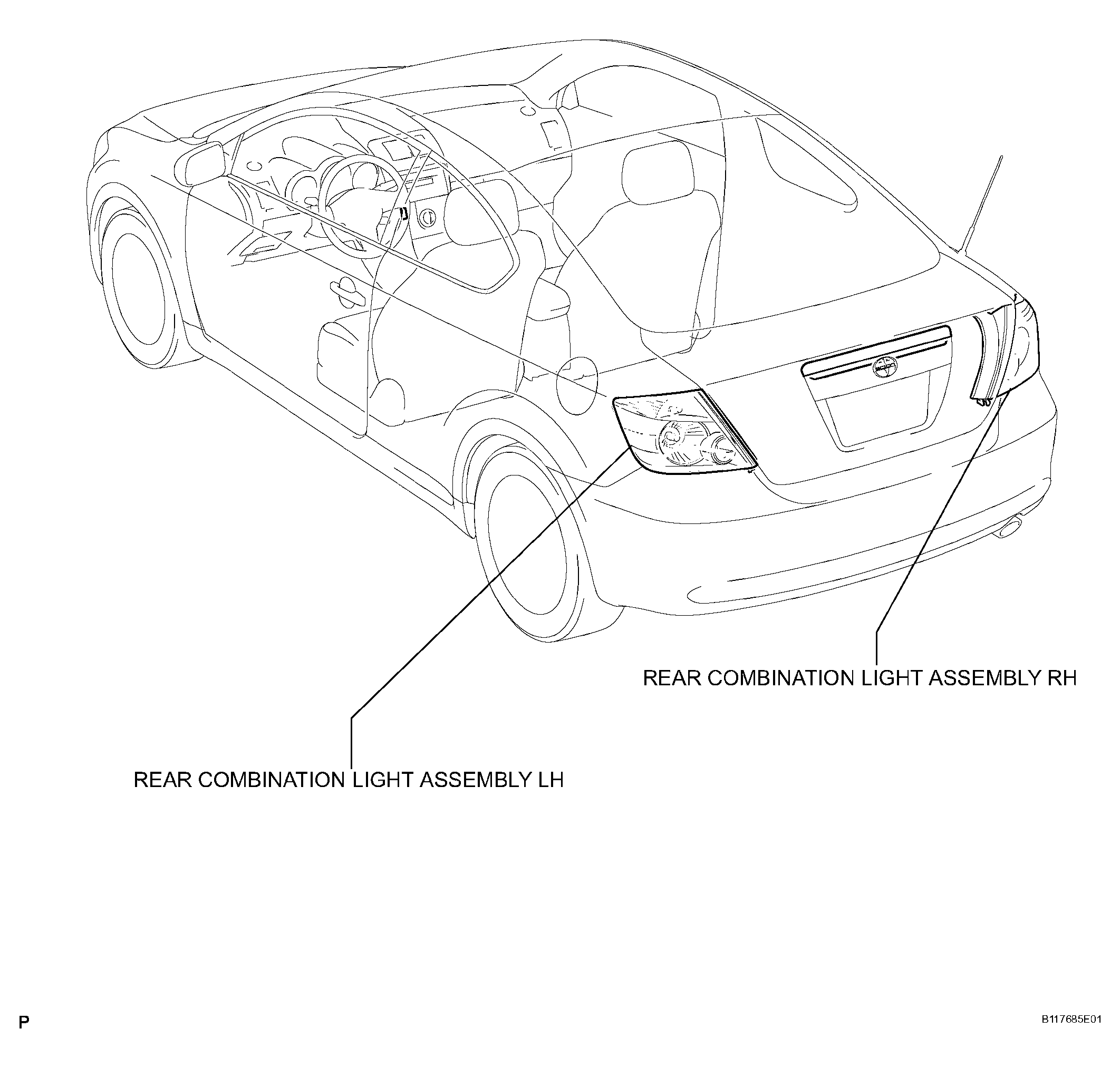 REAR COMBINATION LIGHT ASSEMBLY RH

REAR COMBINATION LIGHT ASSEMBLY LH

P

B117685E01