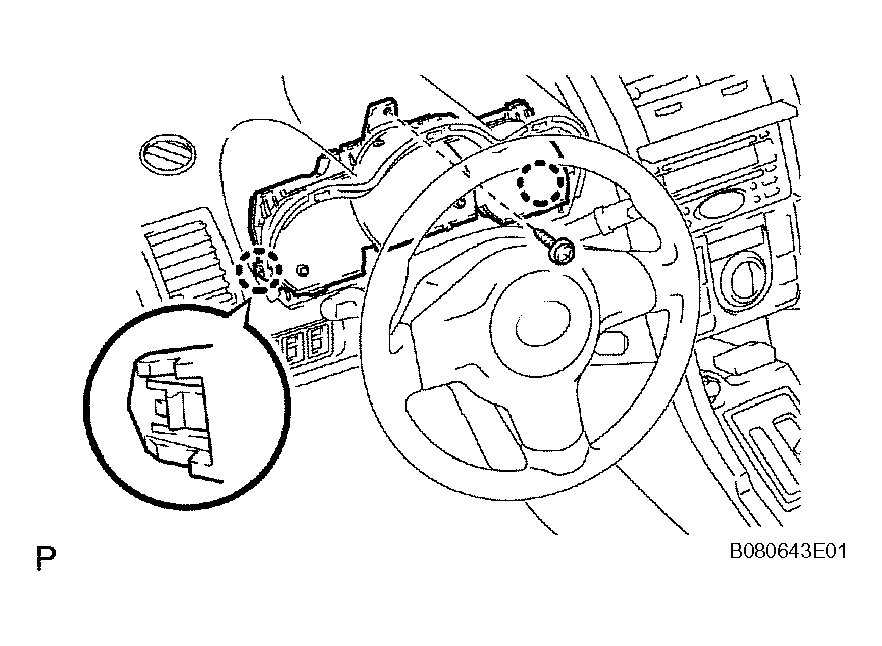 P

B080643E01