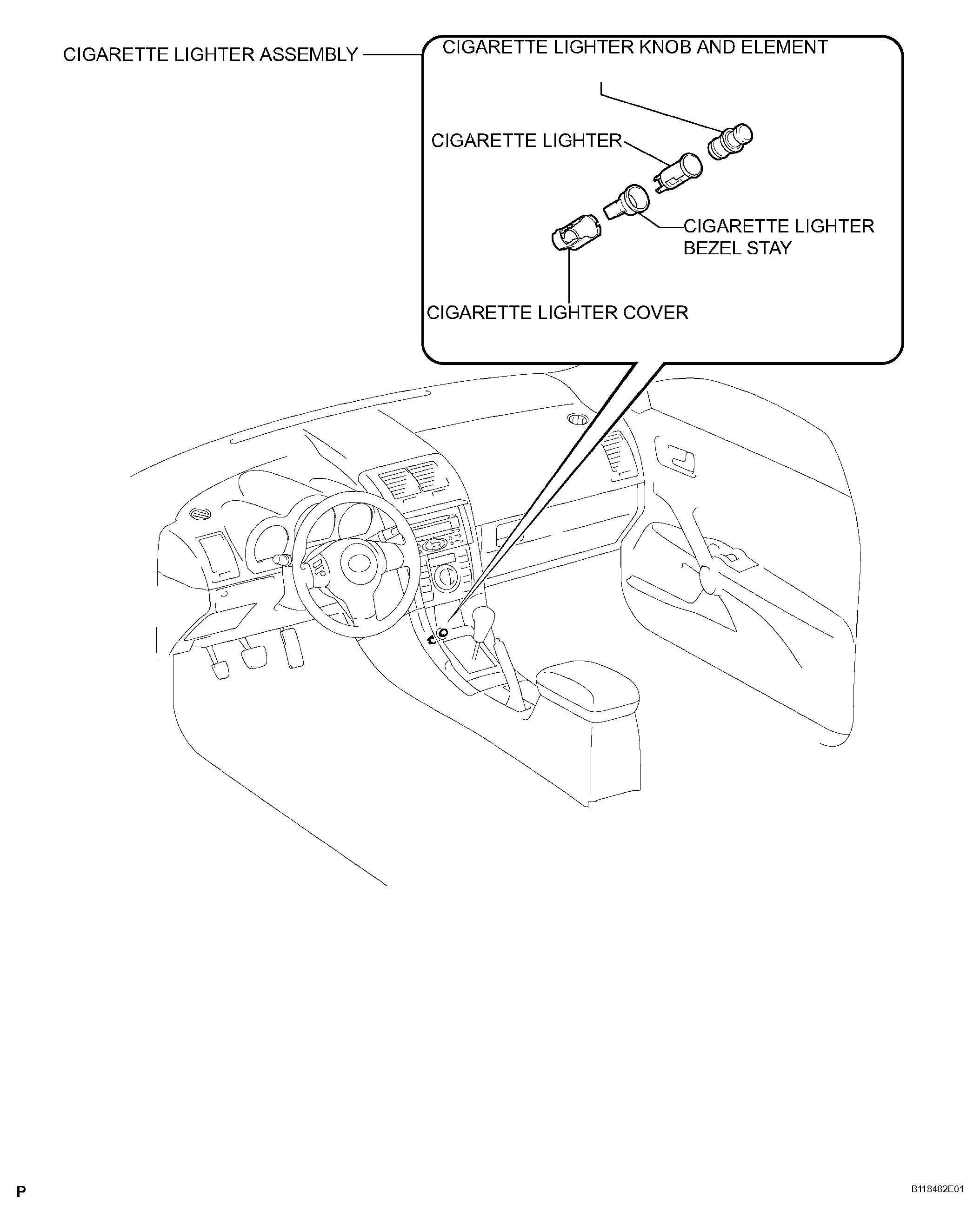 CIGARETTE LIGHTER ASSEMBLY

CIGARETTE LIGHTER KNOB AND ELEMENT

CIGARETTE LIGHTER

CIGARETTE LIGHTER BEZEL STAY

CIGARETTE LIGHTER COVER

P

B118482E01