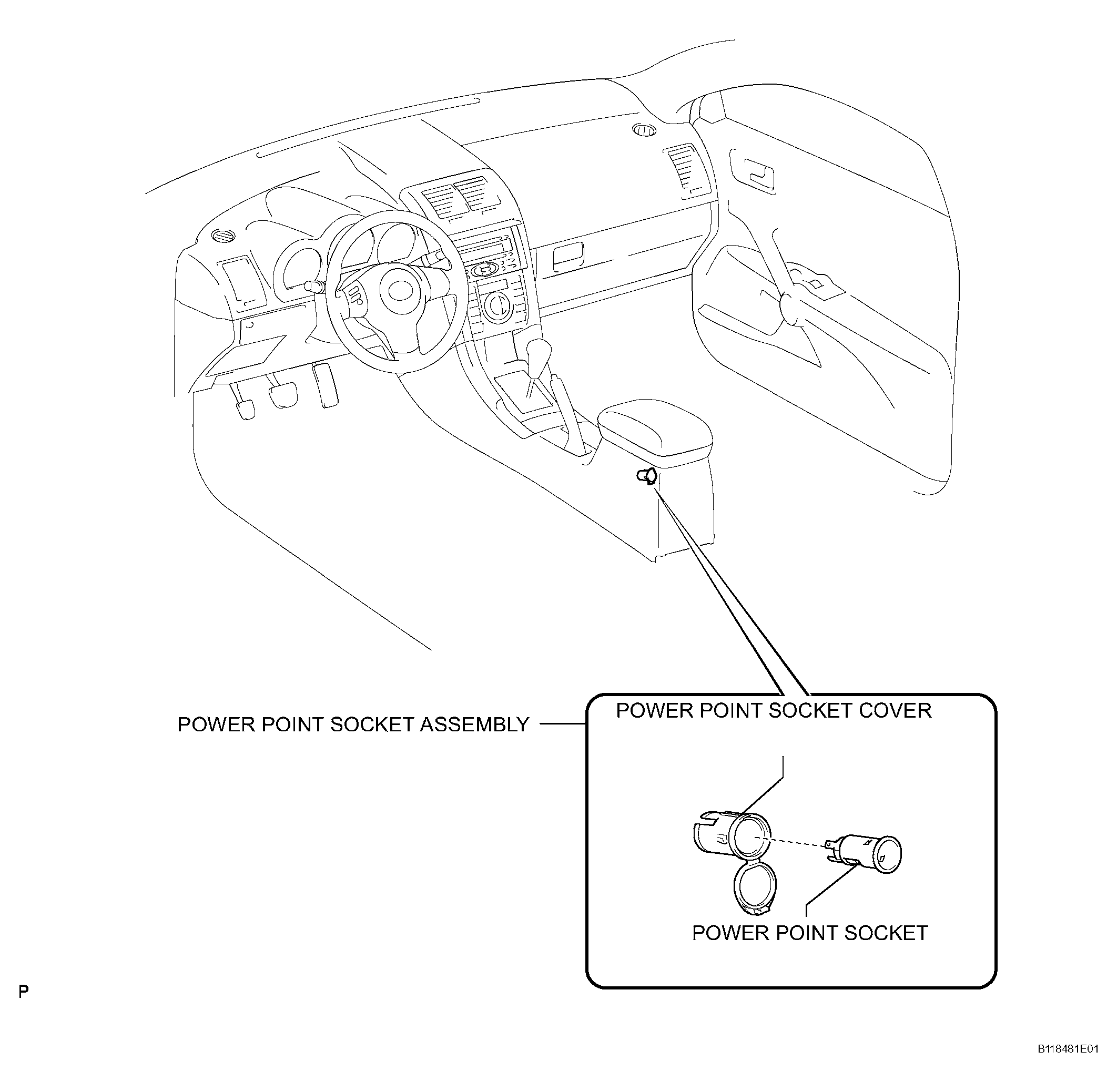 POWER POINT SOCKET ASSEMBLY

POWER POINT SOCKET COVER

POWER POINT SOCKET

P

B118481E01