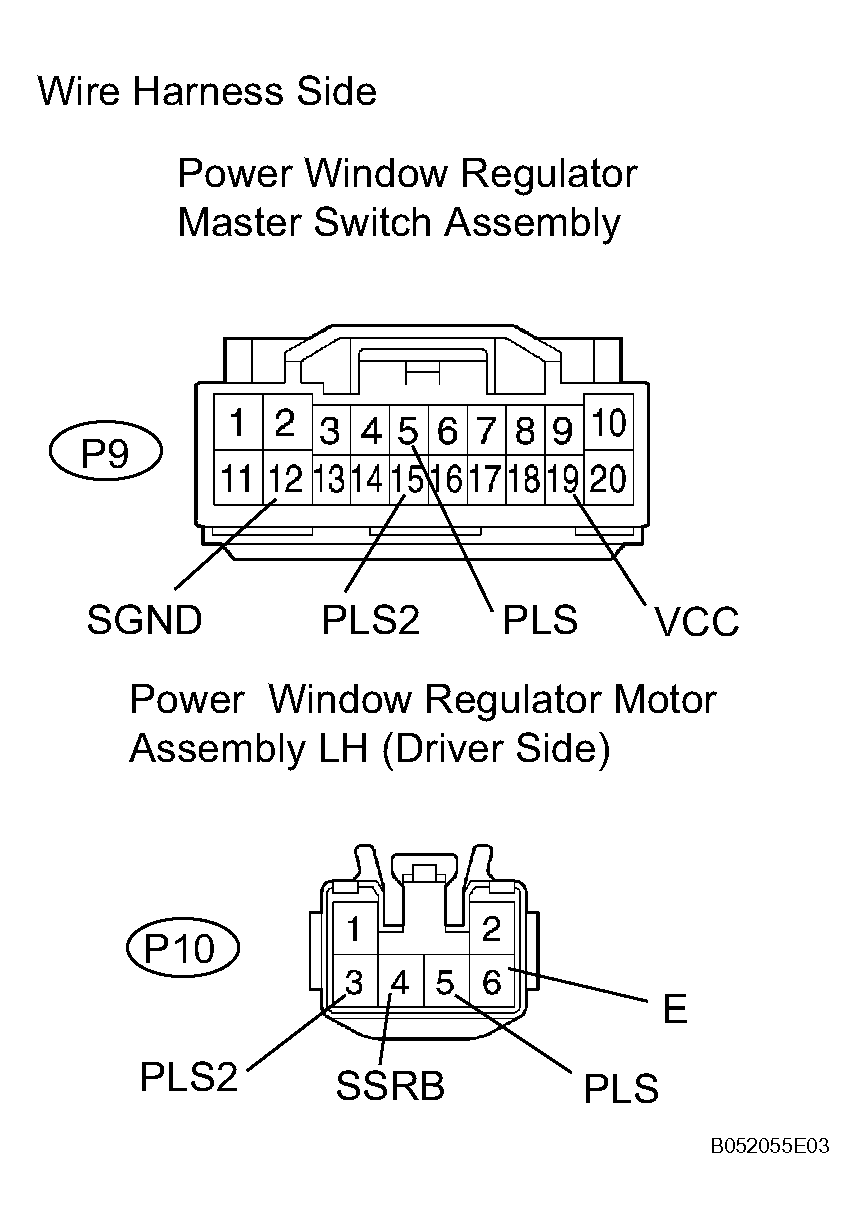 Wire Harness Side

Power Window Regulator Master Switch Assembly

P9

1 2 3 4 5 6 7 8 9 10
11 12 13 14 15 16 17 18 19 20

SGND PLS2 PLS VCC

Power Window Regulator Motor Assembly LH (Driver Side)

P10

1 2
3 4 5 6

E

PLS2 SSRB PLS

B052055E03