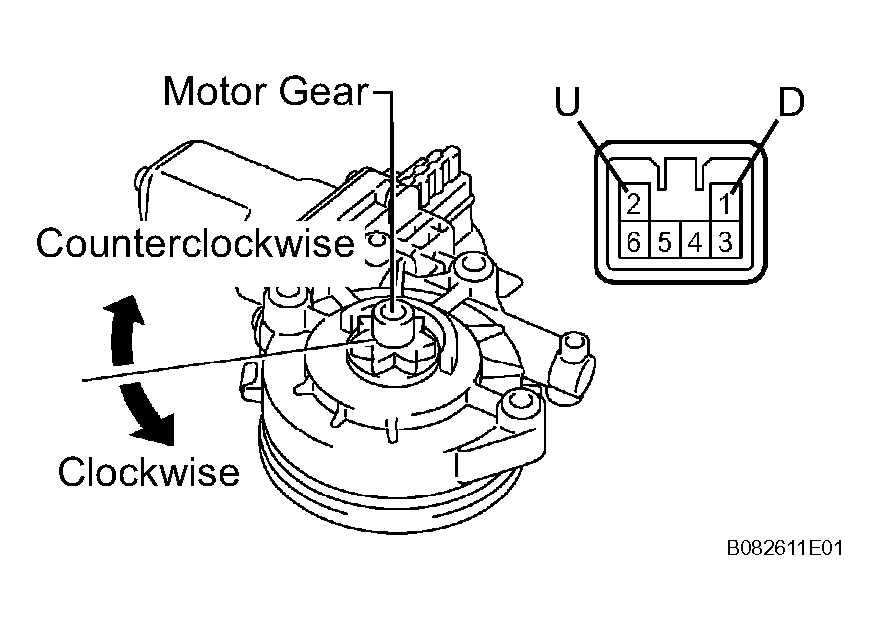 Motor Gear
U
D
2
1
6
5
4
3
Counterclockwise
Clockwise
B082611E01