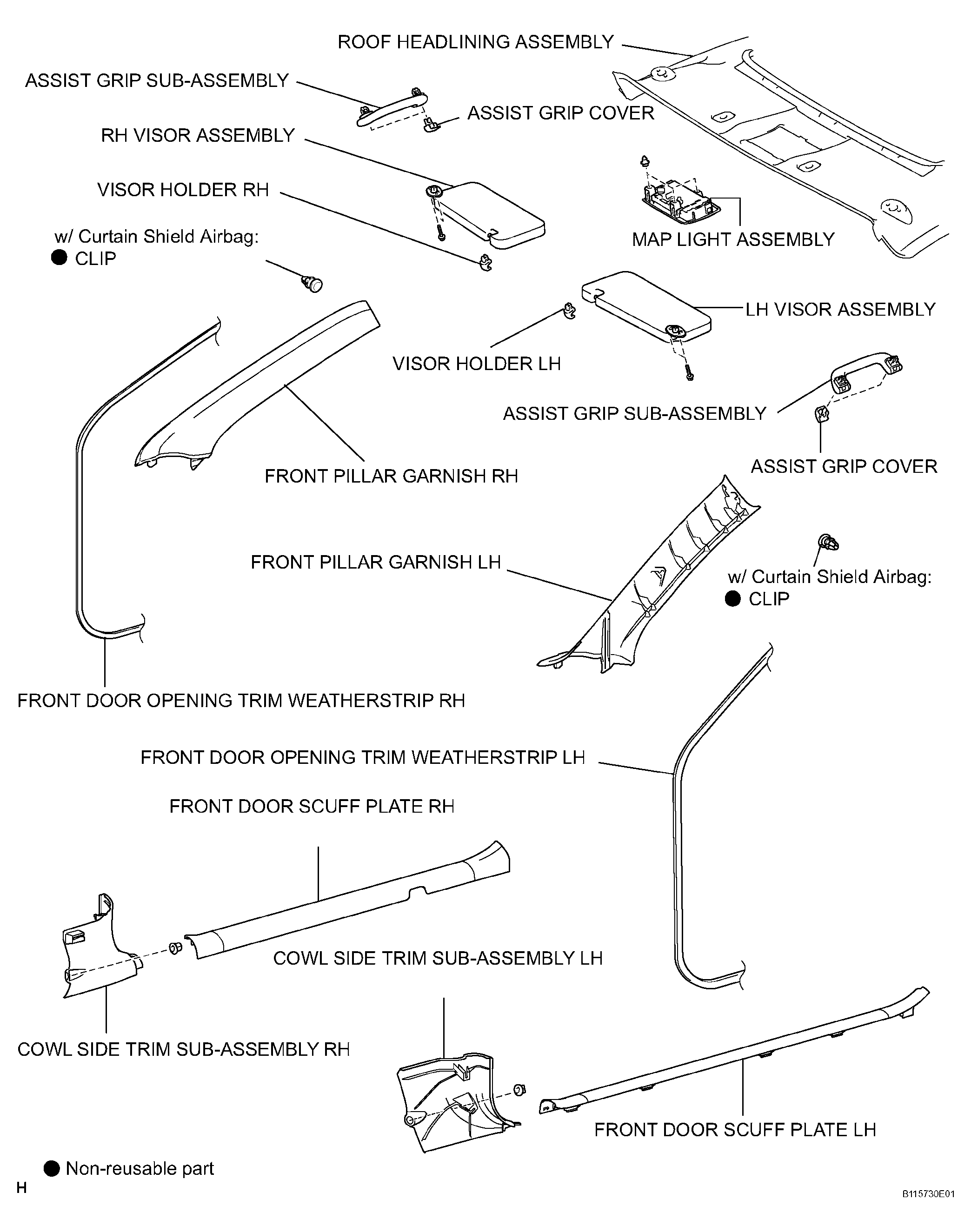 ROOF HEADLINING ASSEMBLY

ASSIST GRIP SUB-ASSEMBLY

ASSIST GRIP COVER

RH VISOR ASSEMBLY

VISOR HOLDER RH

w/ Curtain Shield Airbag:
● CLIP

MAP LIGHT ASSEMBLY

LH VISOR ASSEMBLY

VISOR HOLDER LH

ASSIST GRIP SUB-ASSEMBLY

ASSIST GRIP COVER

FRONT PILLAR GARNISH RH

FRONT PILLAR GARNISH LH

w/ Curtain Shield Airbag:
● CLIP

FRONT DOOR OPENING TRIM WEATHERSTRIP RH

FRONT DOOR OPENING TRIM WEATHERSTRIP LH

FRONT DOOR SCUFF PLATE RH

COWL SIDE TRIM SUB-ASSEMBLY LH

COWL SIDE TRIM SUB-ASSEMBLY RH

FRONT DOOR SCUFF PLATE LH

● Non-reusable part

H

B115730E01