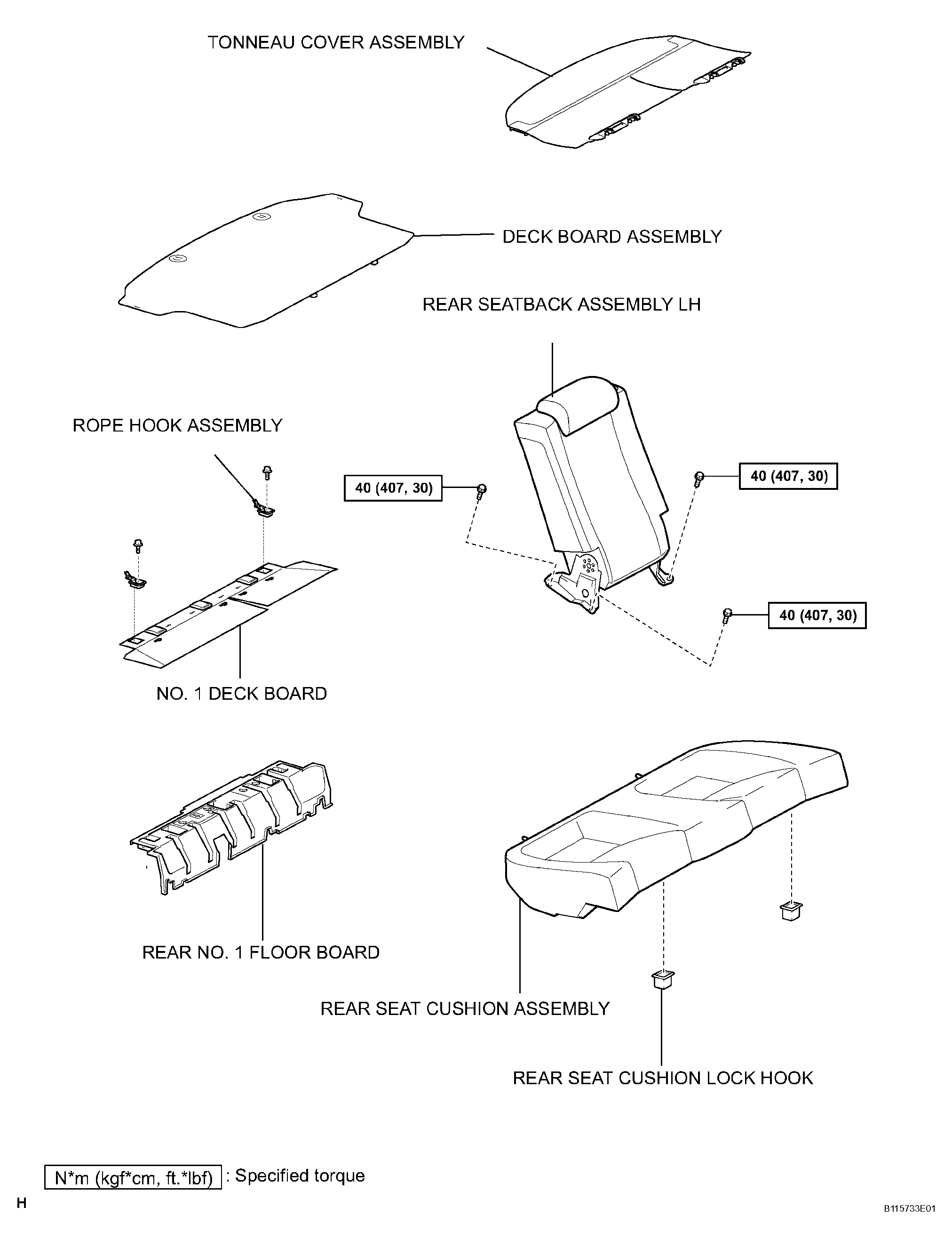 TONNEAU COVER ASSEMBLY

DECK BOARD ASSEMBLY

REAR SEATBACK ASSEMBLY LH

ROPE HOOK ASSEMBLY

40 (407, 30)

40 (407, 30)

40 (407, 30)

NO. 1 DECK BOARD

REAR NO. 1 FLOOR BOARD

REAR SEAT CUSHION ASSEMBLY

REAR SEAT CUSHION LOCK HOOK

N*m (kgf*cm, ft.*lbf) : Specified torque

H

B115733E01