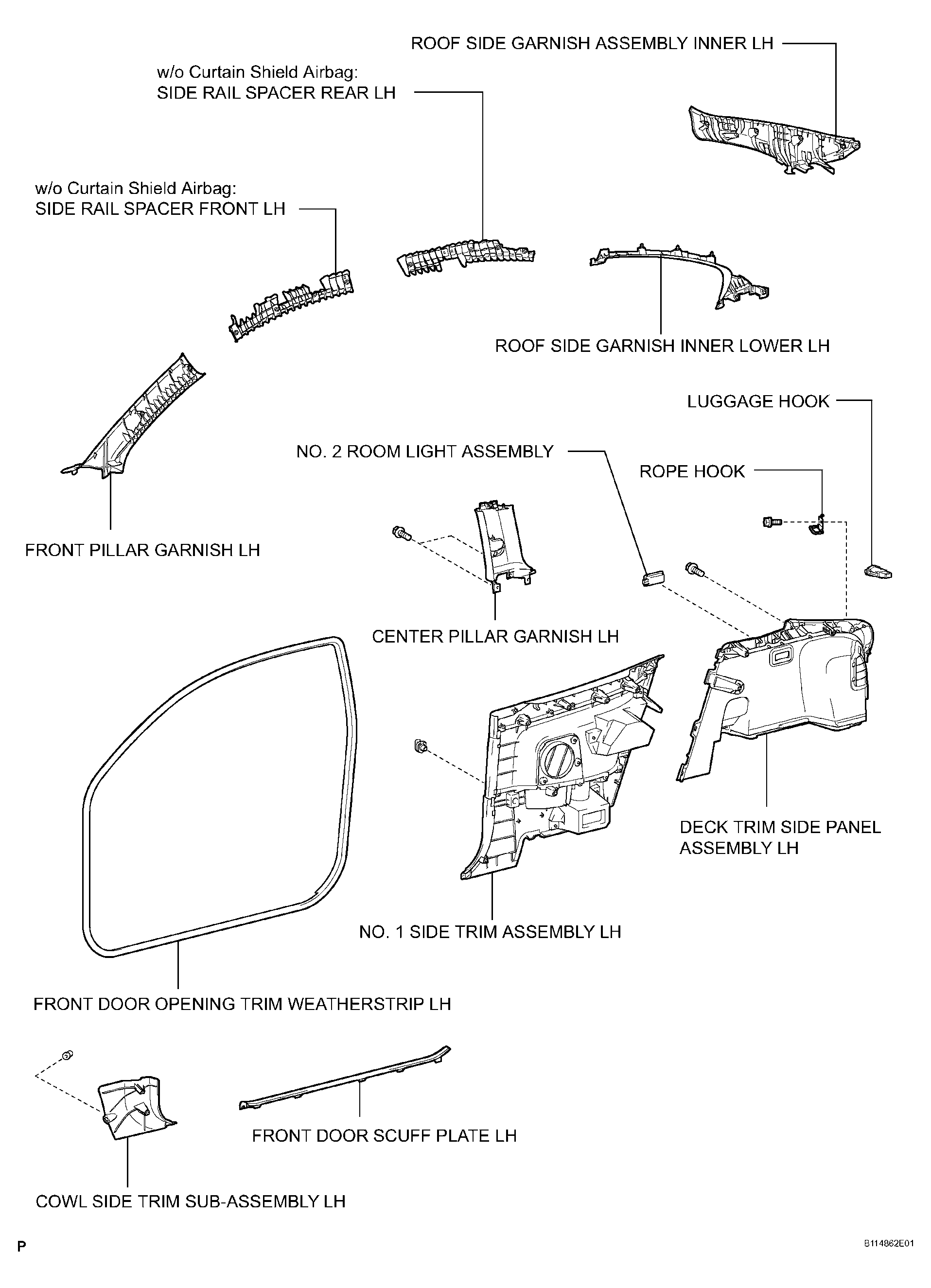 ROOF SIDE GARNISH ASSEMBLY INNER LH

w/o Curtain Shield Airbag:
SIDE RAIL SPACER REAR LH

w/o Curtain Shield Airbag:
SIDE RAIL SPACER FRONT LH

ROOF SIDE GARNISH INNER LOWER LH

LUGGAGE HOOK

NO. 2 ROOM LIGHT ASSEMBLY

ROPE HOOK

FRONT PILLAR GARNISH LH

CENTER PILLAR GARNISH LH

DECK TRIM SIDE PANEL ASSEMBLY LH

NO. 1 SIDE TRIM ASSEMBLY LH

FRONT DOOR OPENING TRIM WEATHERSTRIP LH

FRONT DOOR SCUFF PLATE LH

COWL SIDE TRIM SUB-ASSEMBLY LH

P

B114862E01