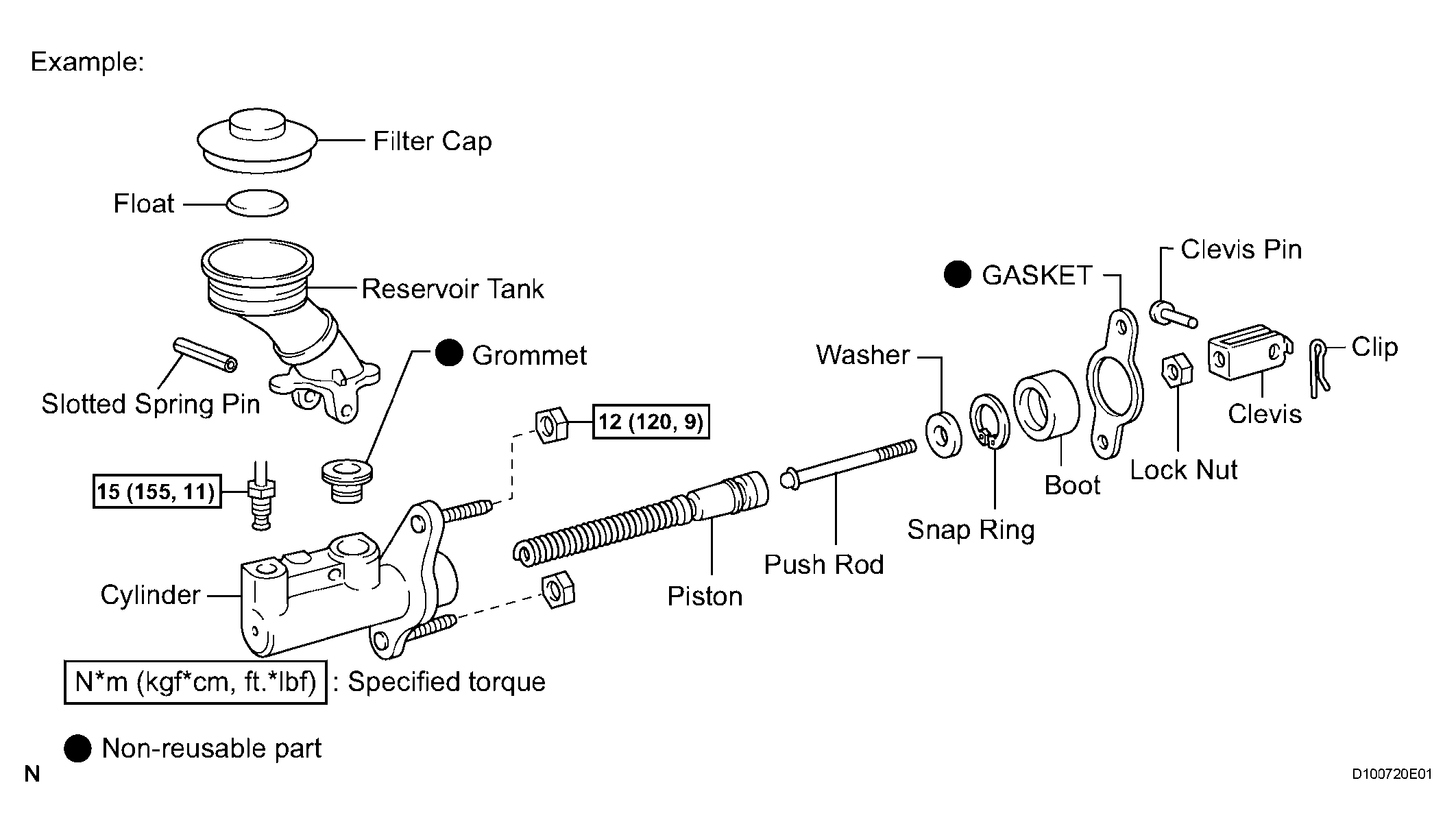 Example:

Filter Cap

Float

Reservoir Tank

Slotted Spring Pin

● Grommet

15 (155, 11)

12 (120, 9)

Cylinder

Piston

Push Rod

Washer

Snap Ring

Boot

● GASKET

Clevis Pin

Lock Nut

Clevis

Clip

N*m (kgf*cm, ft.*lbf) : Specified torque

● Non-reusable part

N

D100720E01