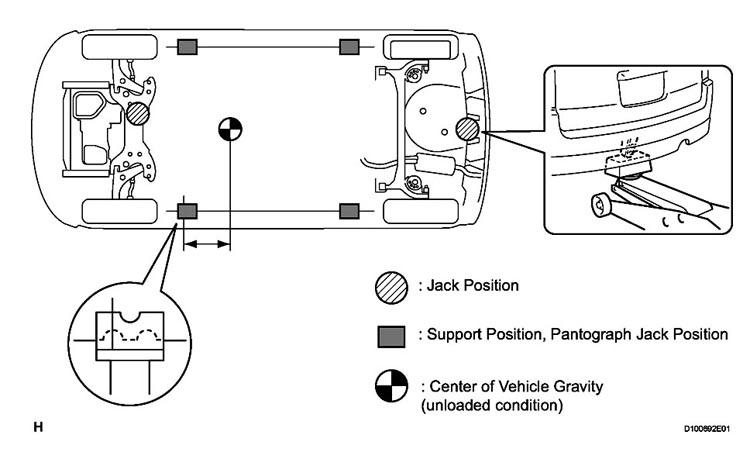 : Jack Position

: Support Position, Pantograph Jack Position

: Center of Vehicle Gravity (unloaded condition)

H

D100692E01