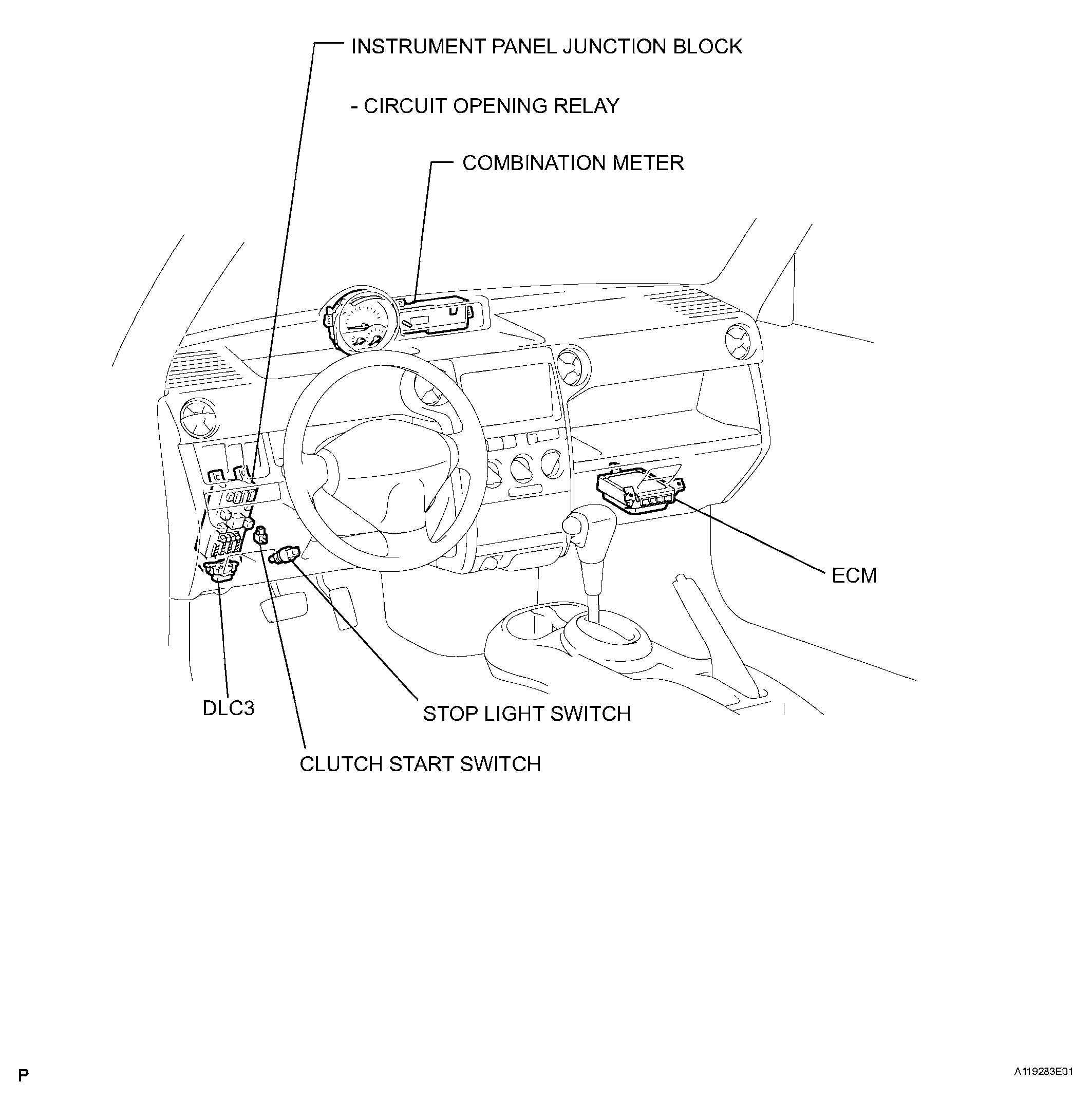 INSTRUMENT PANEL JUNCTION BLOCK

- CIRCUIT OPENING RELAY

COMBINATION METER

ECM

DLC3

STOP LIGHT SWITCH

CLUTCH START SWITCH

P

A119283E01