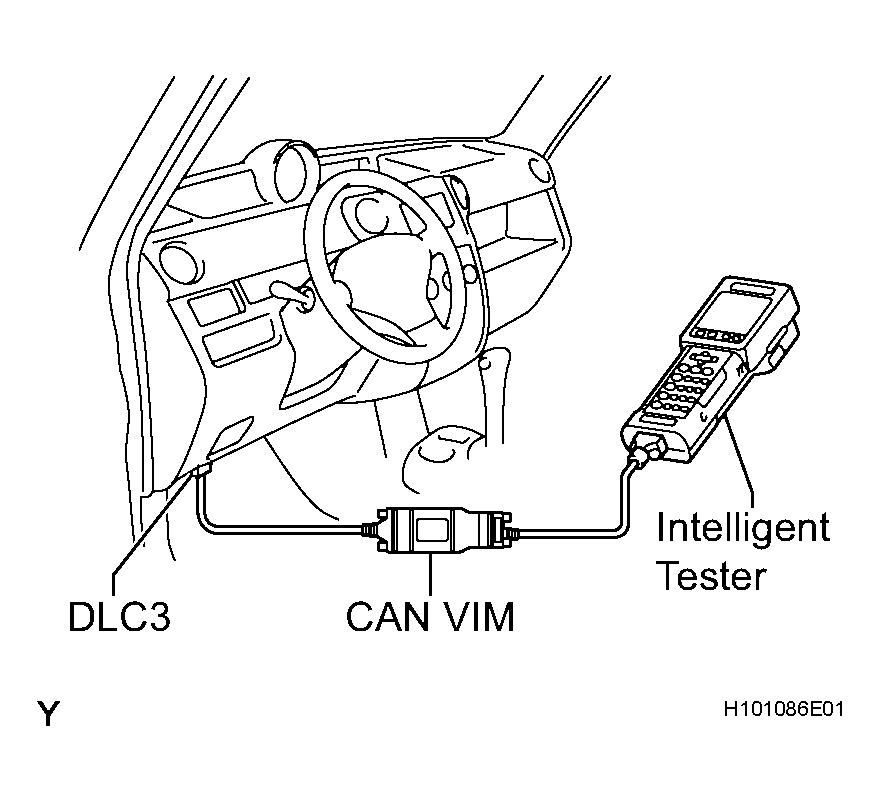 Intelligent Tester

DLC3

CAN VIM

Y

H101086E01