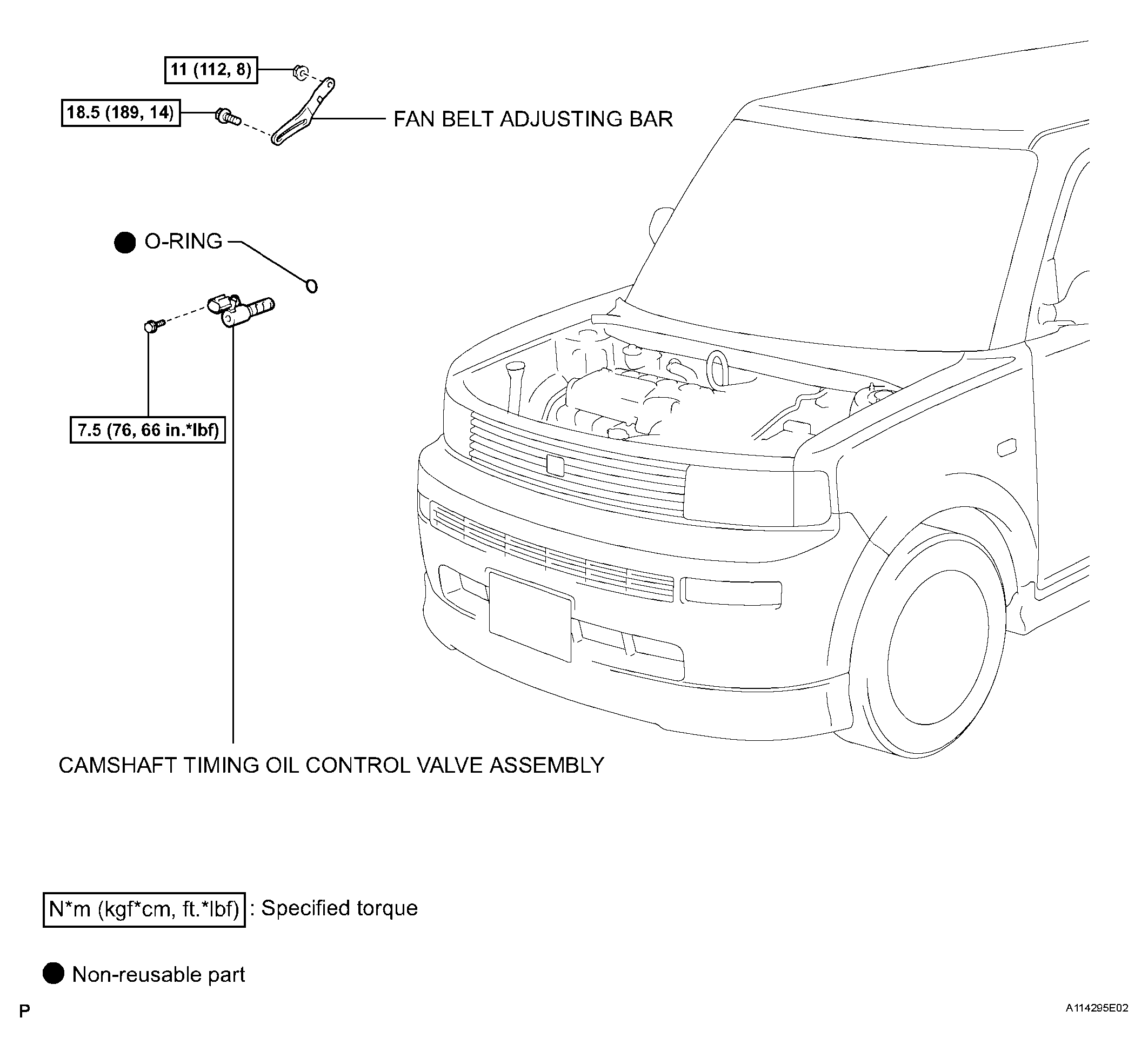 11 (112, 8)

18.5 (189, 14)

FAN BELT ADJUSTING BAR

● O-RING

7.5 (76, 66 in.*lbf)

CAMSHAFT TIMING OIL CONTROL VALVE ASSEMBLY

N*m (kgf*cm, ft.*lbf) : Specified torque

● Non-reusable part

P

A114295E02