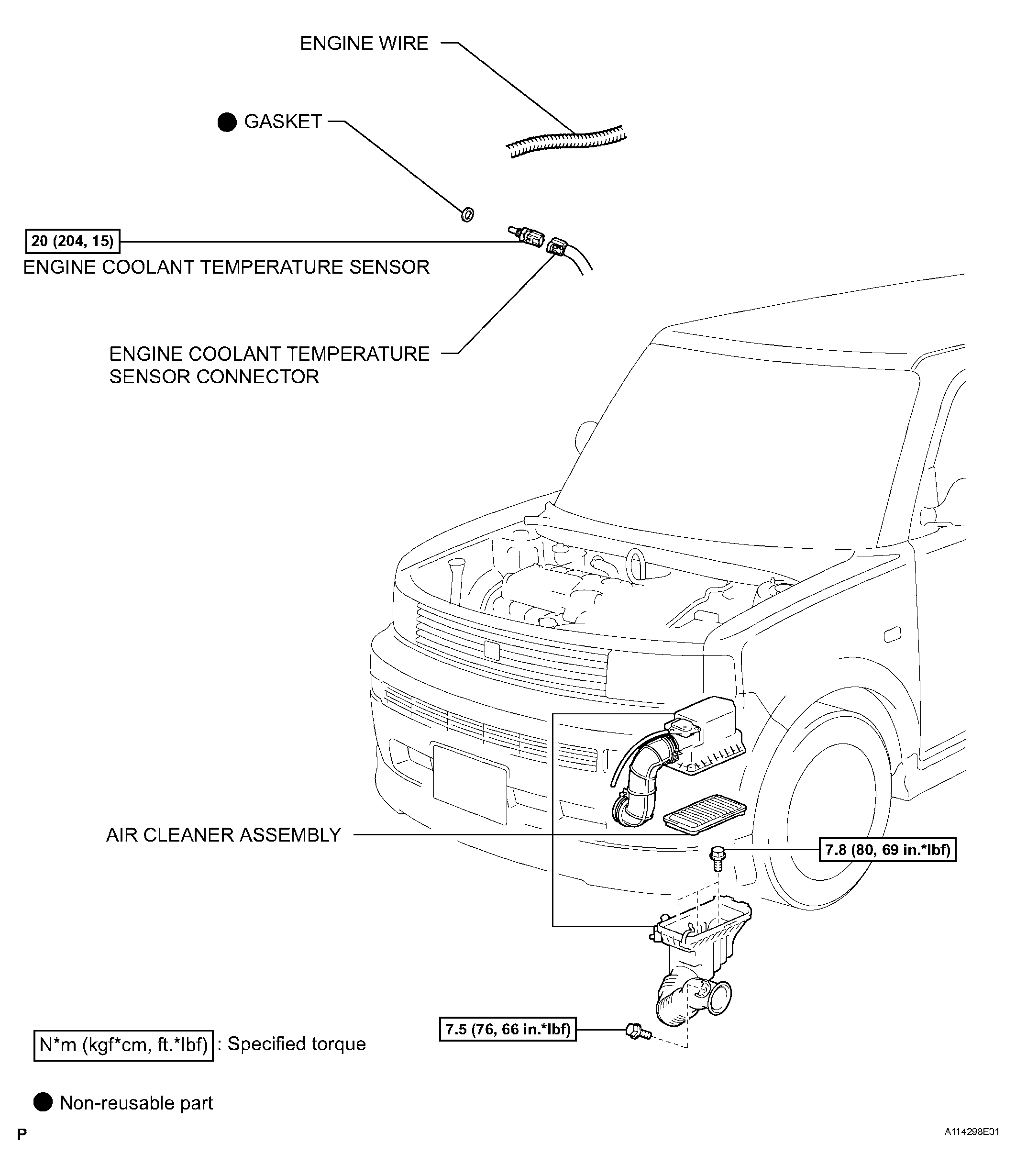 ENGINE WIRE

● GASKET

20 (204, 15)

ENGINE COOLANT TEMPERATURE SENSOR

ENGINE COOLANT TEMPERATURE SENSOR CONNECTOR

AIR CLEANER ASSEMBLY

7.8 (80, 69 in.*lbf)

7.5 (76, 66 in.*lbf)

N*m (kgf*cm, ft.*lbf) : Specified torque

● Non-reusable part

P

A114298E01