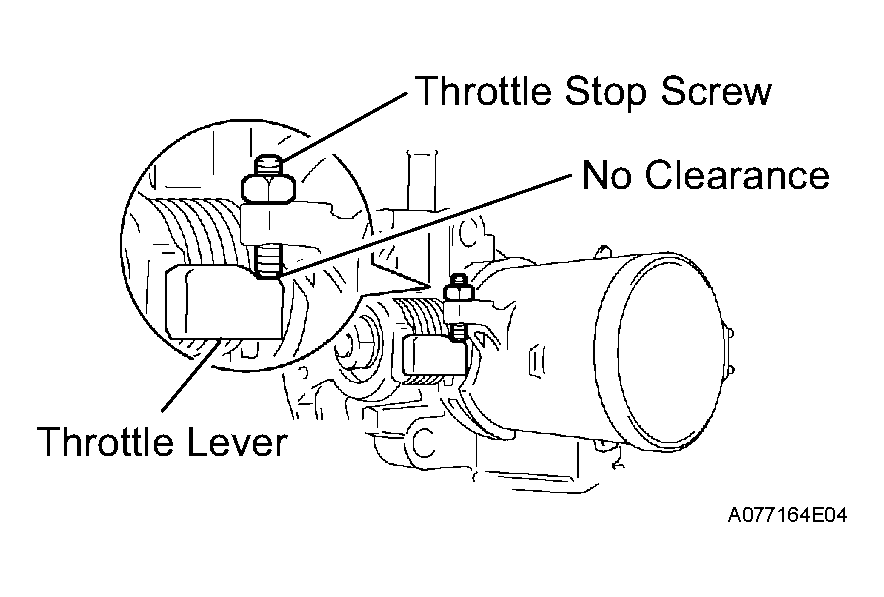 Throttle Stop Screw
No Clearance
Throttle Lever
A077164E04