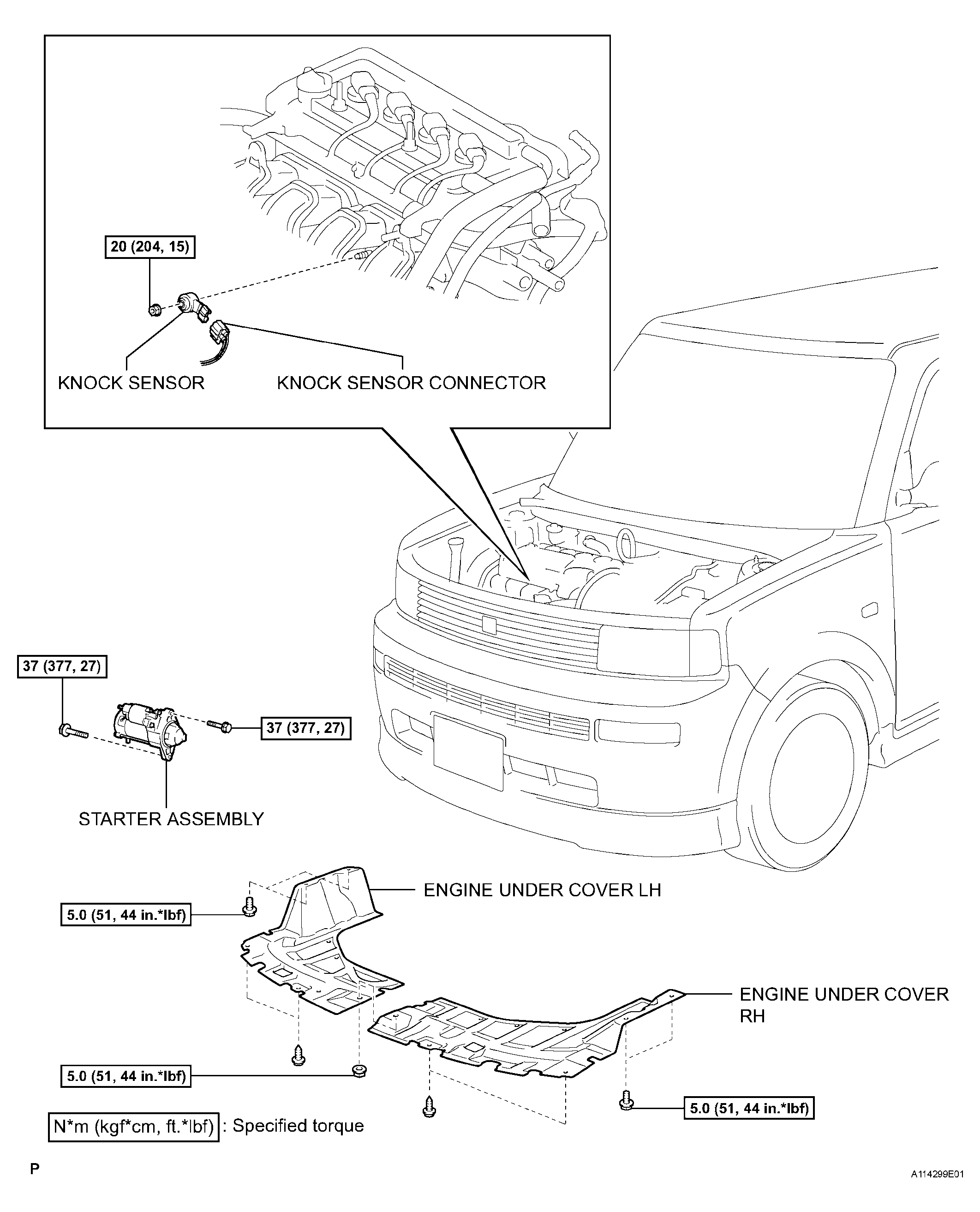 20 (204, 15)

KNOCK SENSOR

KNOCK SENSOR CONNECTOR

37 (377, 27)

37 (377, 27)

STARTER ASSEMBLY

ENGINE UNDER COVER LH

5.0 (51, 44 in.*lbf)

ENGINE UNDER COVER RH

5.0 (51, 44 in.*lbf)

5.0 (51, 44 in.*lbf)

N*m (kgf*cm, ft.*lbf) : Specified torque

P

A114299E01