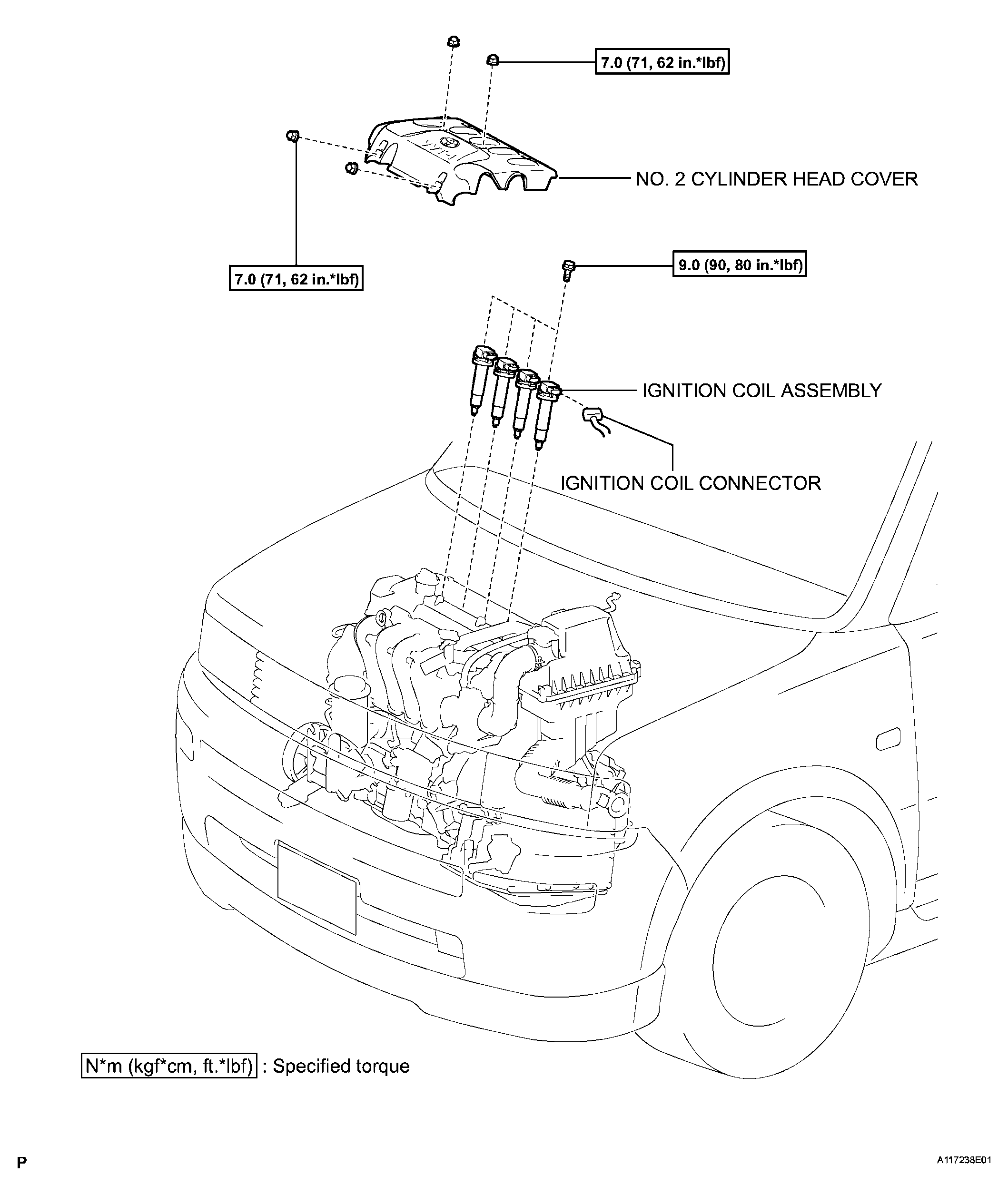 7.0 (71, 62 in.*lbf)

NO. 2 CYLINDER HEAD COVER

7.0 (71, 62 in.*lbf)

9.0 (90, 80 in.*lbf)

IGNITION COIL ASSEMBLY

IGNITION COIL CONNECTOR

N*m (kgf*cm, ft.*lbf) : Specified torque

P

A117238E01